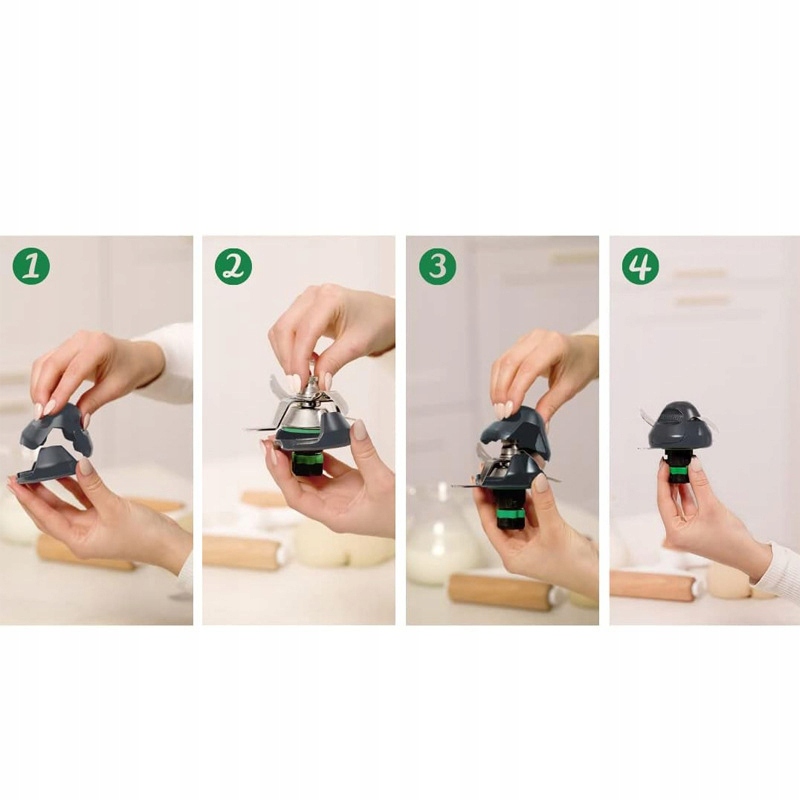 1

2

3

4