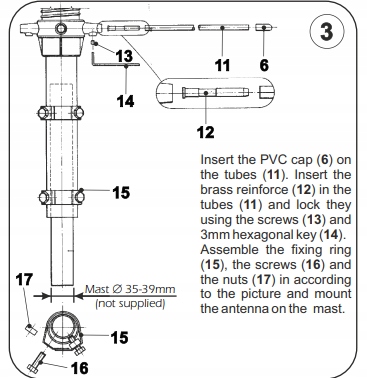 3

13

11

6

14

12

15

17

Mast Ø 35-39mm (not supplied)

15

16

Insert the PVC cap (6) on the tubes (11). Insert the brass reinforce (12) in the tubes (11) and lock they using the screws (13) and 3mm hexagonal key (14). Assemble the fixing ring (15), the screws (16) and the nuts (17) in according to the picture and mount the antenna on the mast.