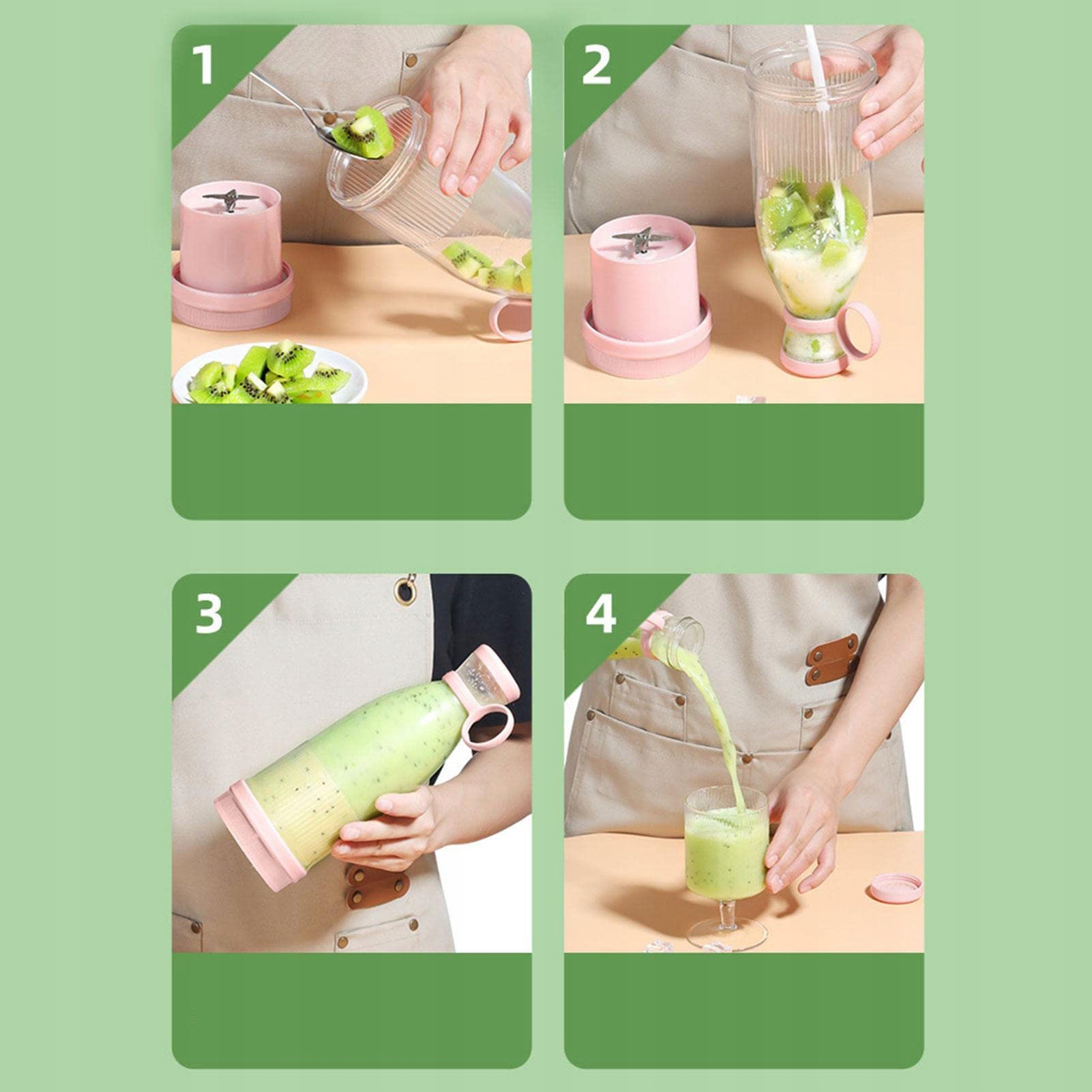 1

2

3

4