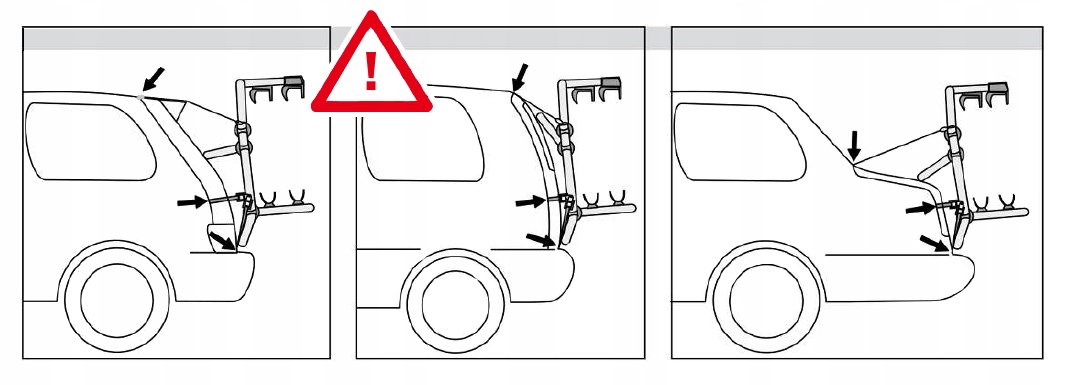 !