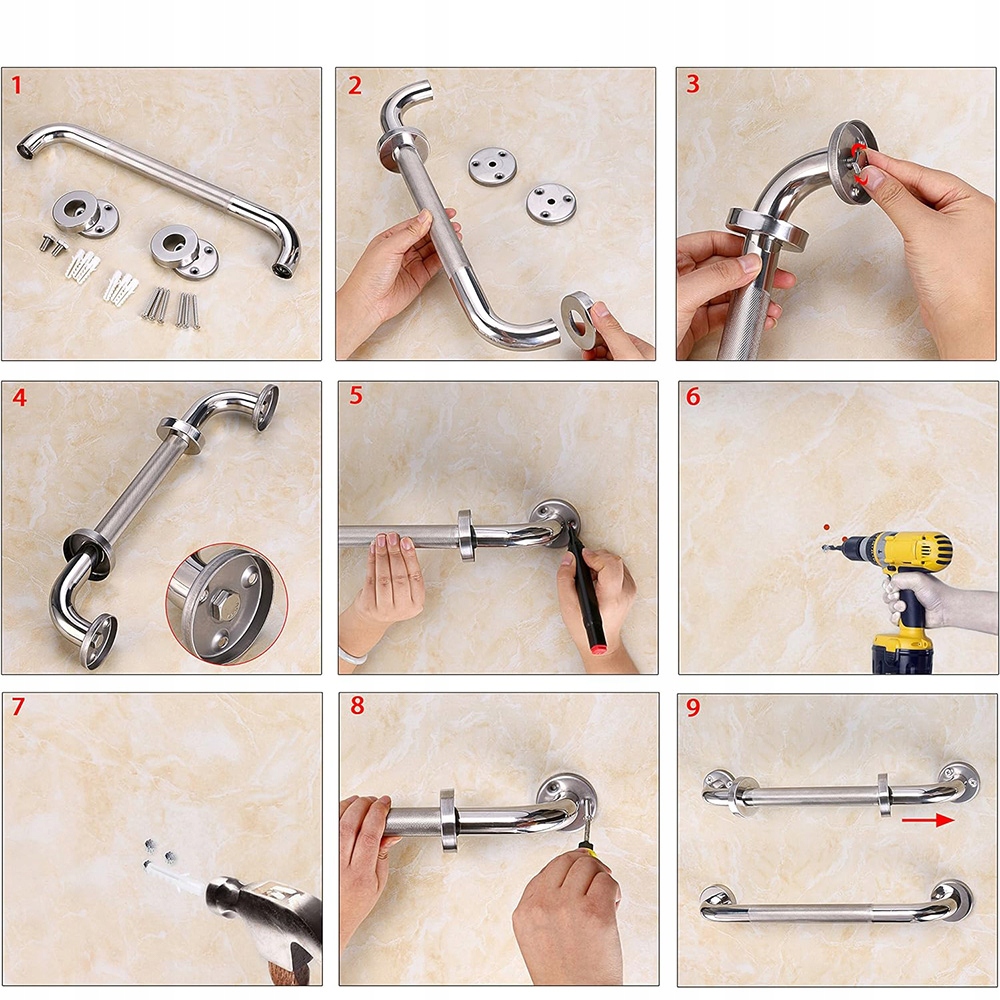 1

2

3

4

5

6

7

8

9