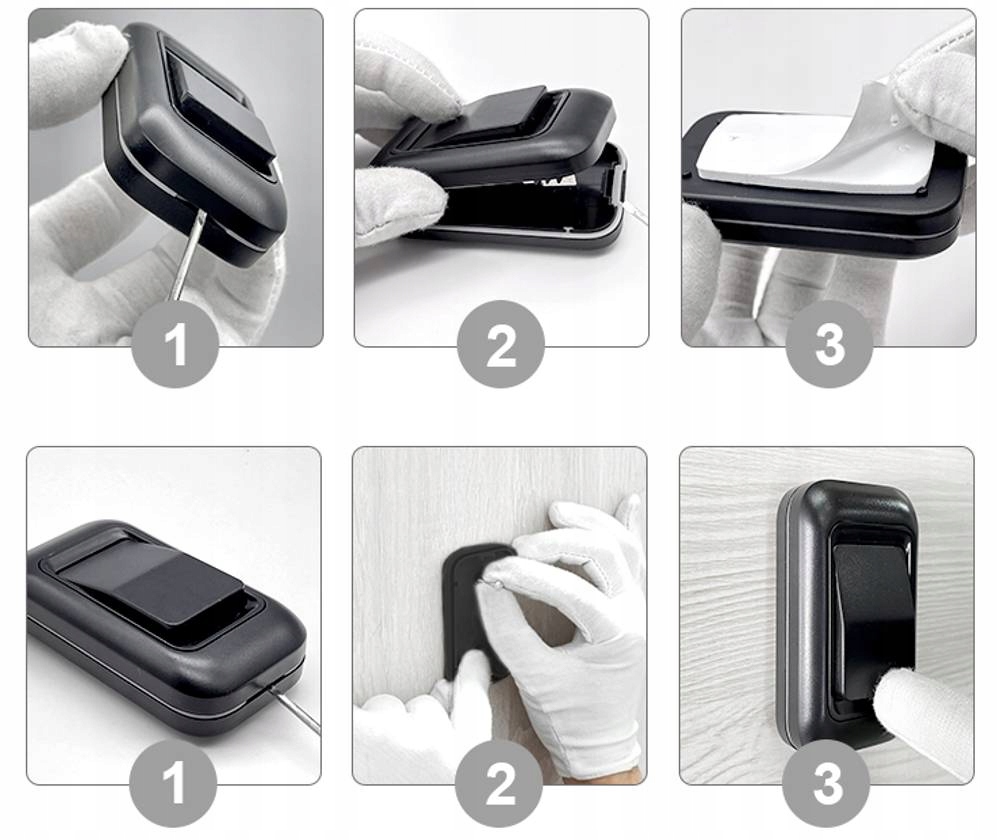 1
2
3
1
2
3