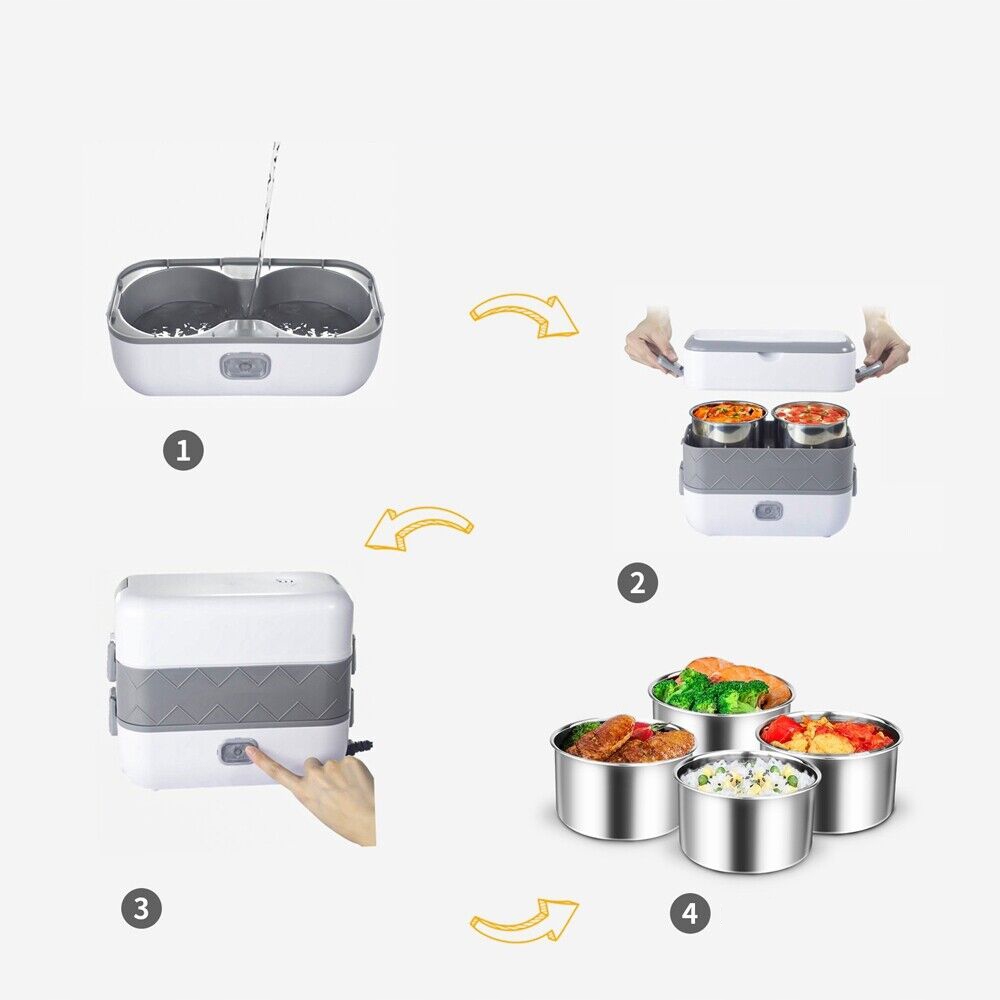 1

2

3

4