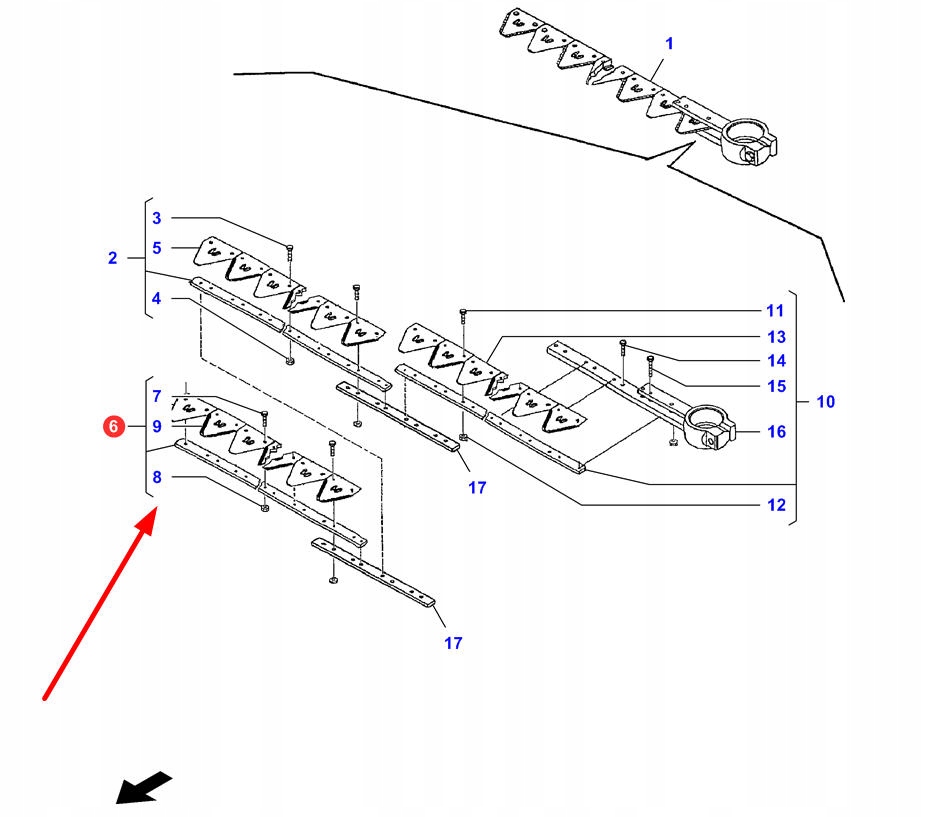 1
3
5
2
4
11
13
14
15
10
16
7
6
9
8
17
12
17