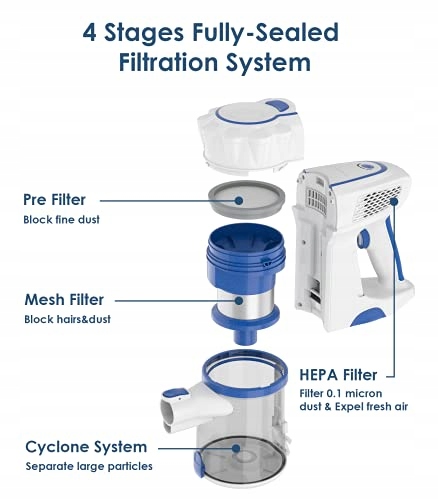 4 Stages Fully-Sealed Filtration System

Pre Filter
Block fine dust

Mesh Filter
Block hairs&dust

HEPA Filter
Filter 0.1 micron dust & Expel fresh air

Cyclone System
Separate large particles