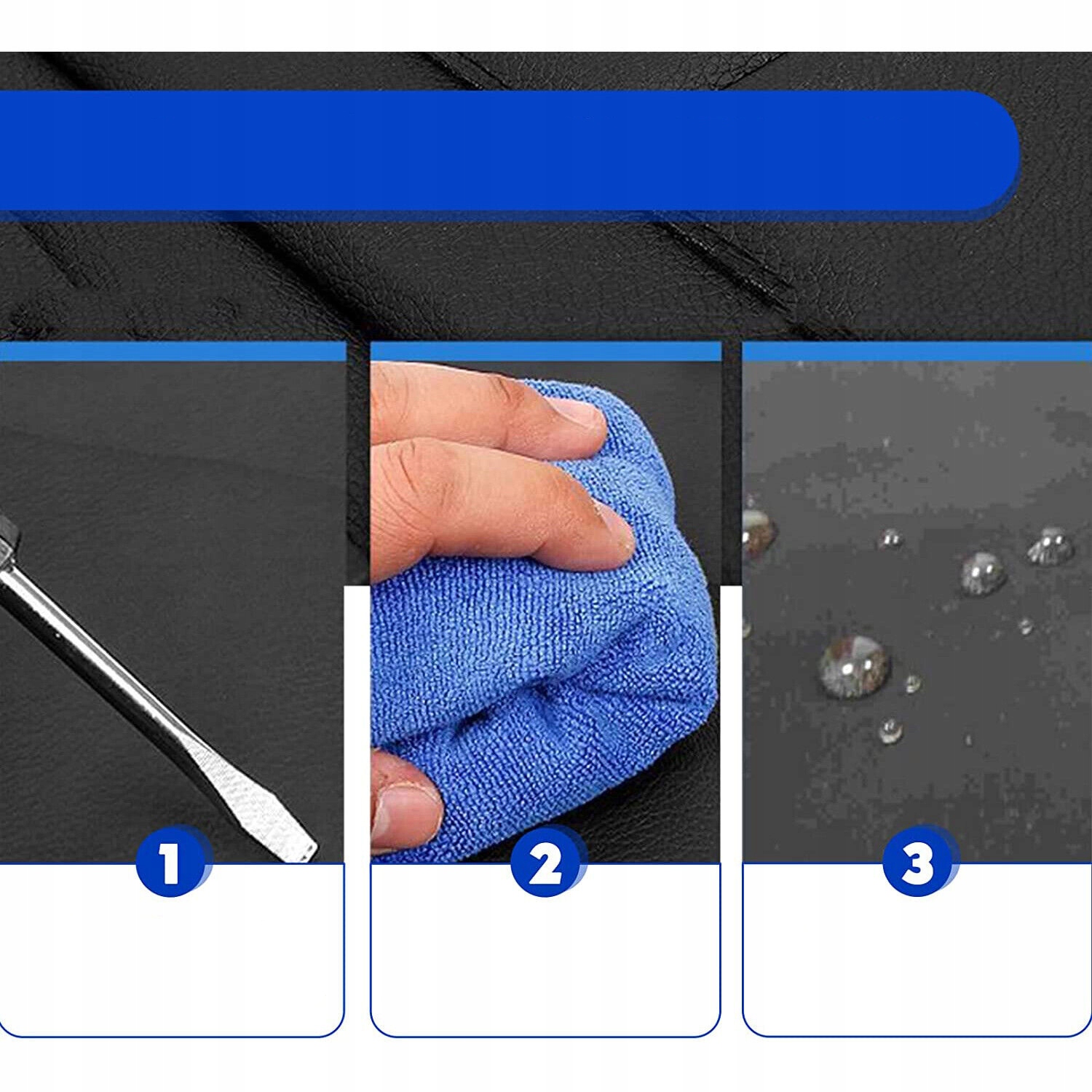 1

2

3