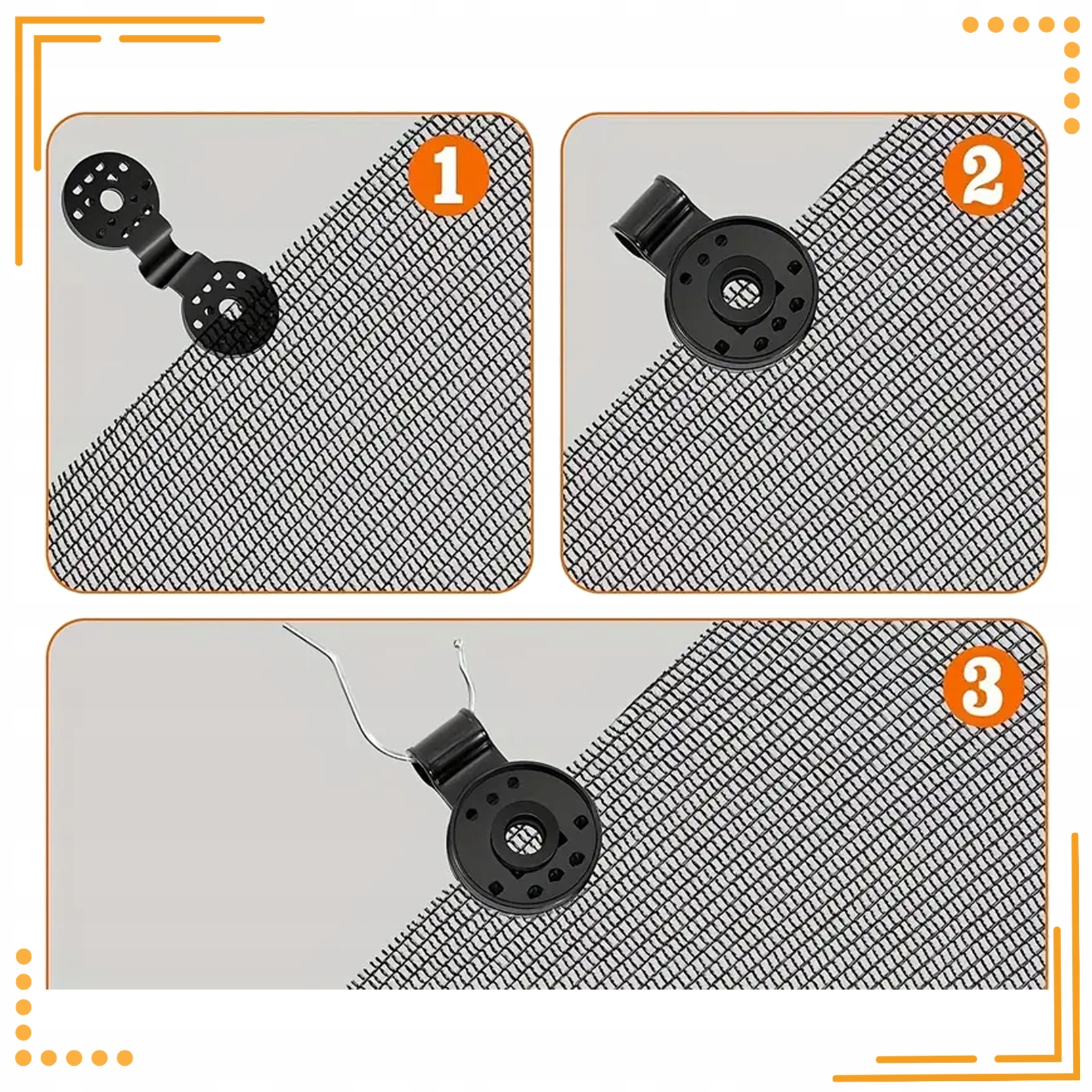 1

2

3