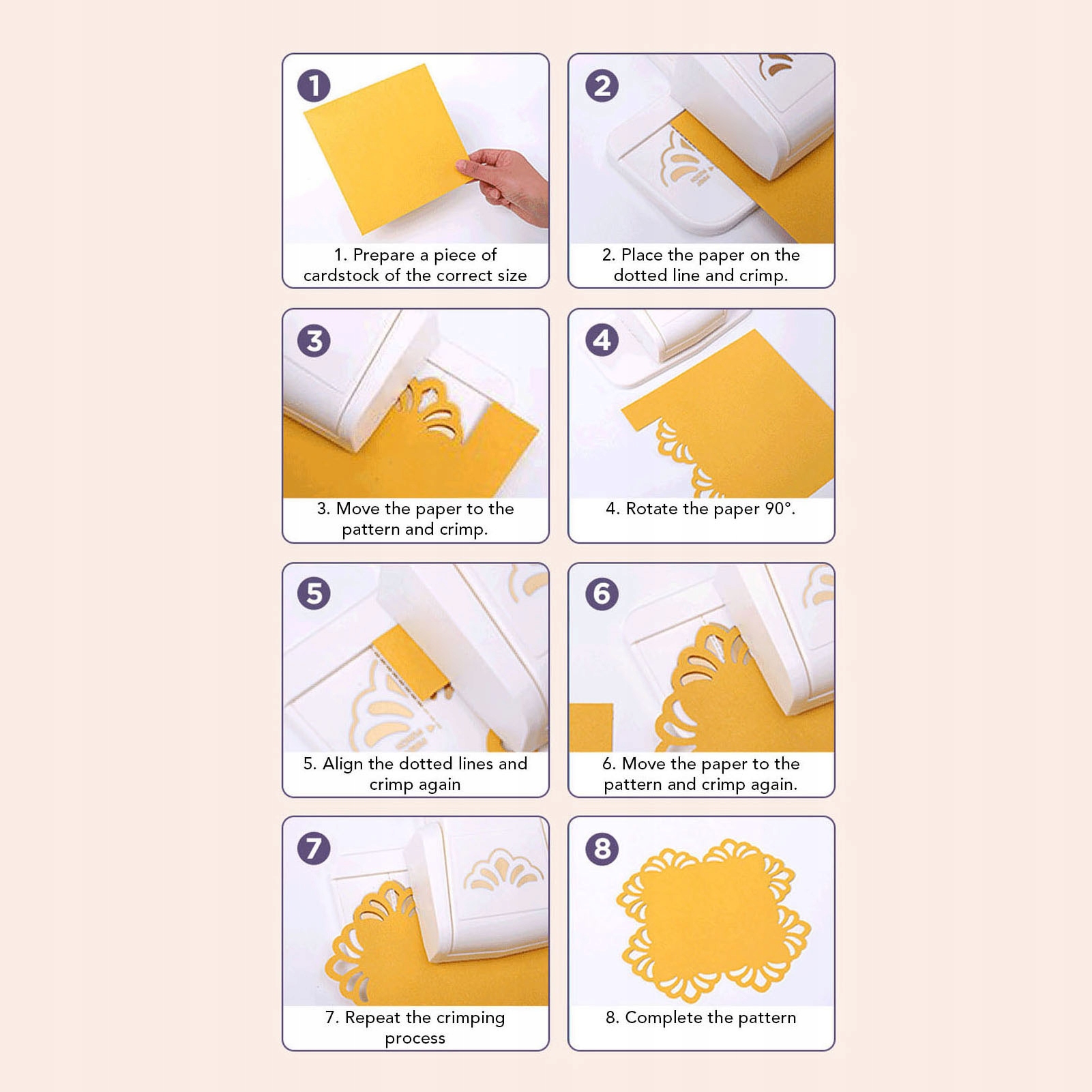 1

1. Prepare a piece of cardstock of the correct size

2

2. Place the paper on the dotted line and crimp.

3

3. Move the paper to the pattern and crimp.

4

4. Rotate the paper 90°.

5

5. Align the dotted lines and crimp again

6

6. Move the paper to the pattern and crimp again.

7

7. Repeat the crimping process

8

8. Complete the pattern