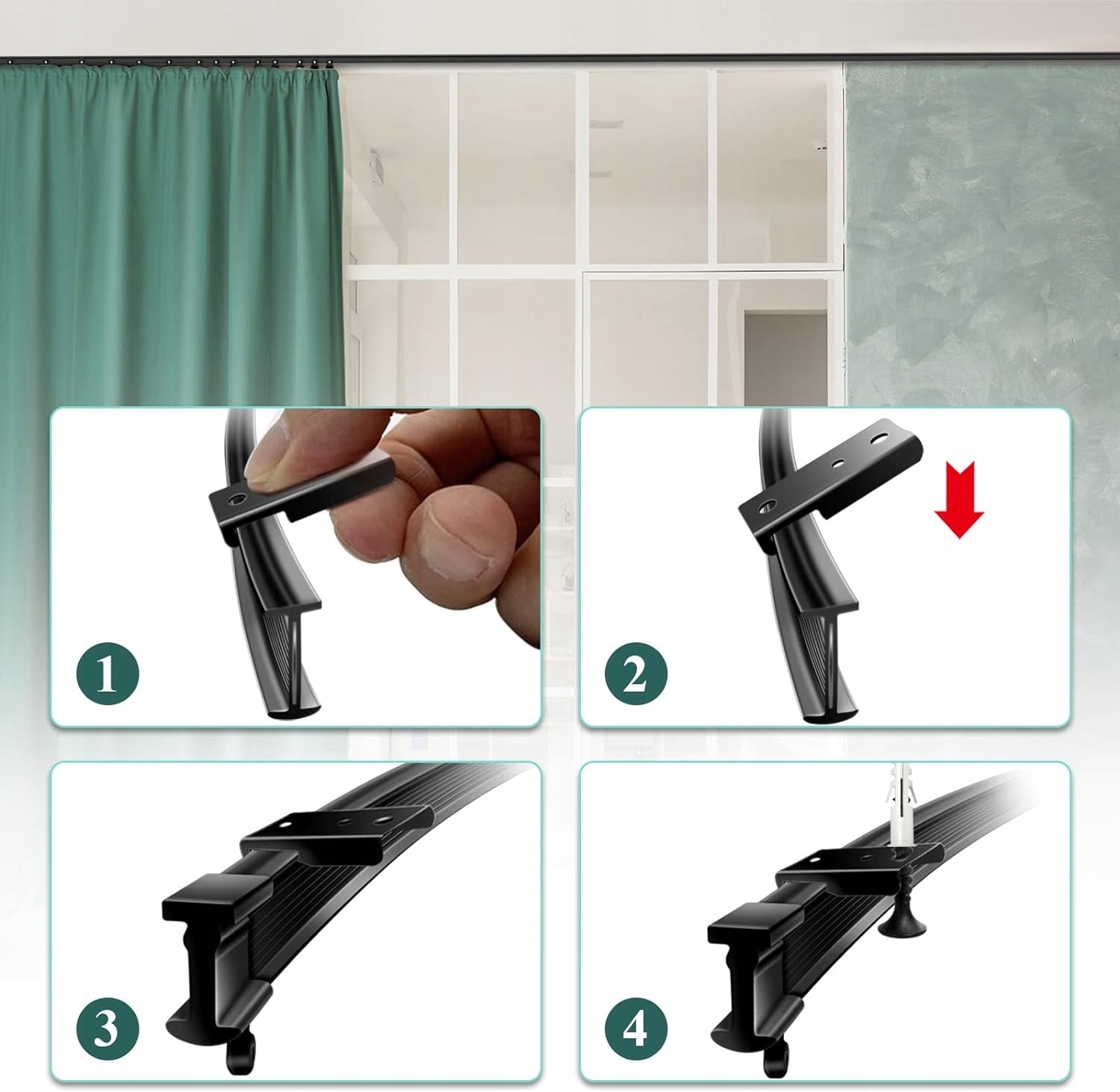 1
2
3
4