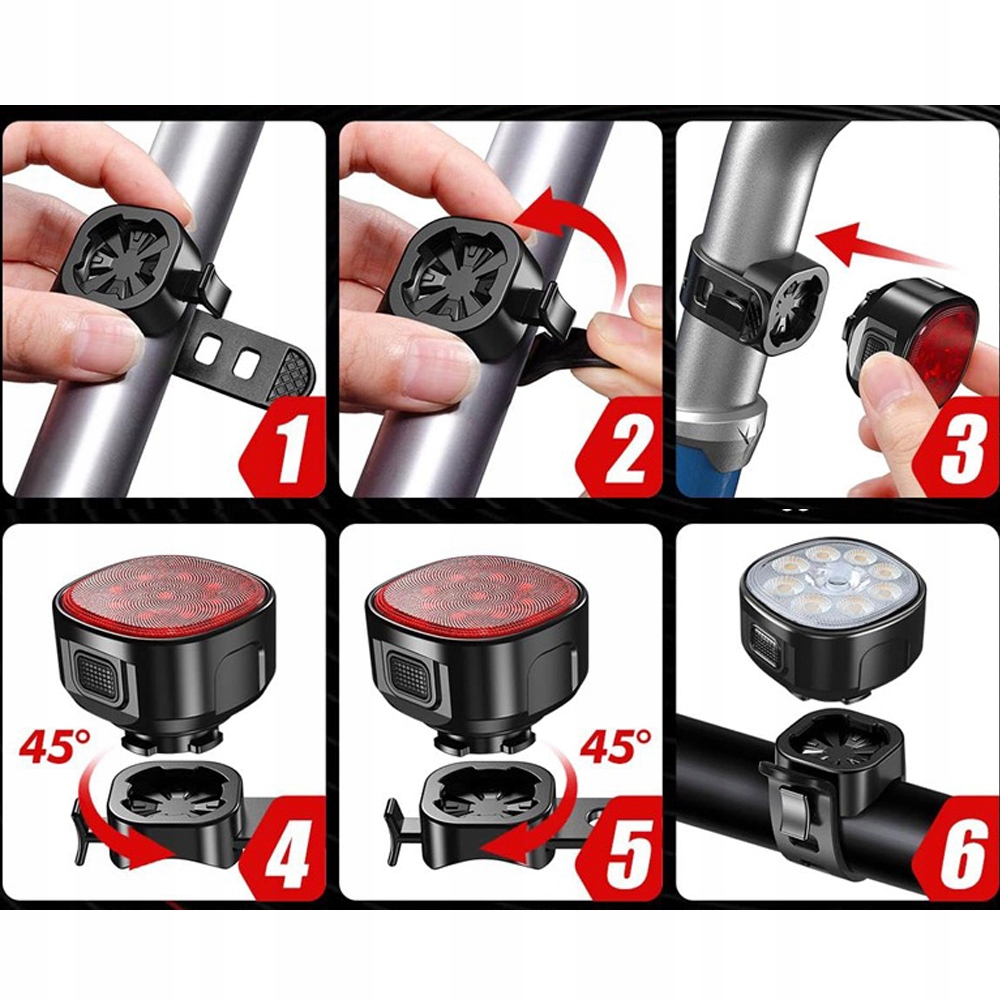 1

2

3

45°

4

45°

5

6