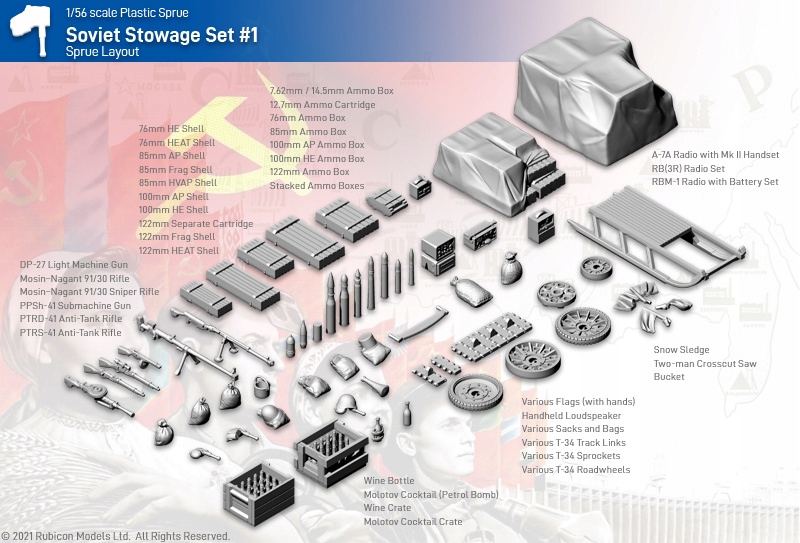 1/56 scale Plastic Sprue
Soviet Stowage Set #1
Sprue Layout

7.62mm / 14.5mm Ammo Box
12.7mm Ammo Cartridge
76mm Ammo Box
85mm Ammo Box
100mm AP Ammo Box
100mm HE Ammo Box
122mm Ammo Box
Stacked Ammo Boxes

76mm HE Shell
76mm HEAT Shell
85mm AP Shell
85mm Frag Shell
85mm HVAP Shell
100mm AP Shell
100mm HE Shell
122mm Separate Cartridge
122mm Frag Shell
122mm HEAT Shell

A-7A Radio with Mk II Handset
RB(3R) Radio Set
RBM-1 Radio with Battery Set

DP-27 Light Machine Gun
Mosin-Nagant 91/30 Rifle
Mosin-Nagant 91/30 Sniper Rifle
PPSh-41 Submachine Gun
PTRD-41 Anti-Tank Rifle
PTRS-41 Anti-Tank Rifle

Snow Sledge
Two-man Crosscut Saw
Bucket

Various Flags (with hands)
Handheld Loudspeaker
Various Sacks and Bags
Various T-34 Track Links
Various T-34 Sprockets
Various T-34 Roadwheels

Wine Bottle
Molotov Cocktail (Petrol Bomb)
Wine Crate
Molotov Cocktail Crate

© 2021 Rubicon Models Ltd. All Rights Reserved.