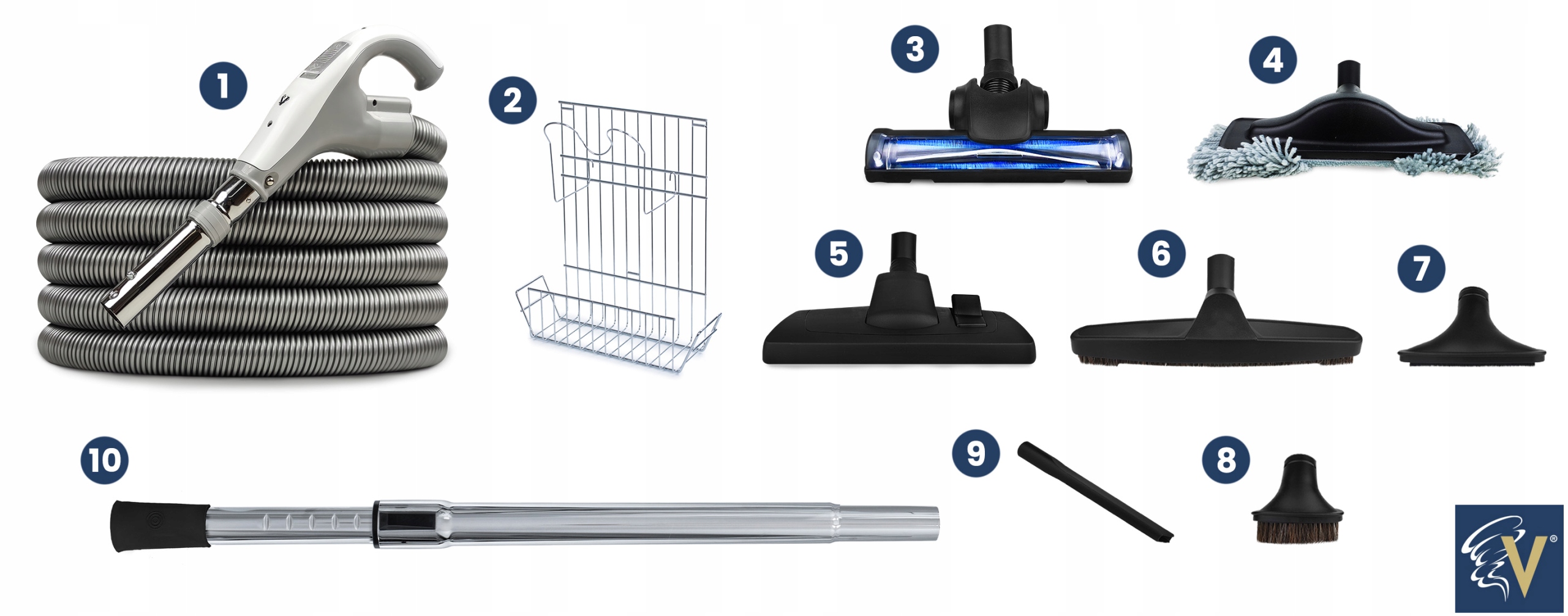 1
2
3
4
5
6
7
10
9
8
V®