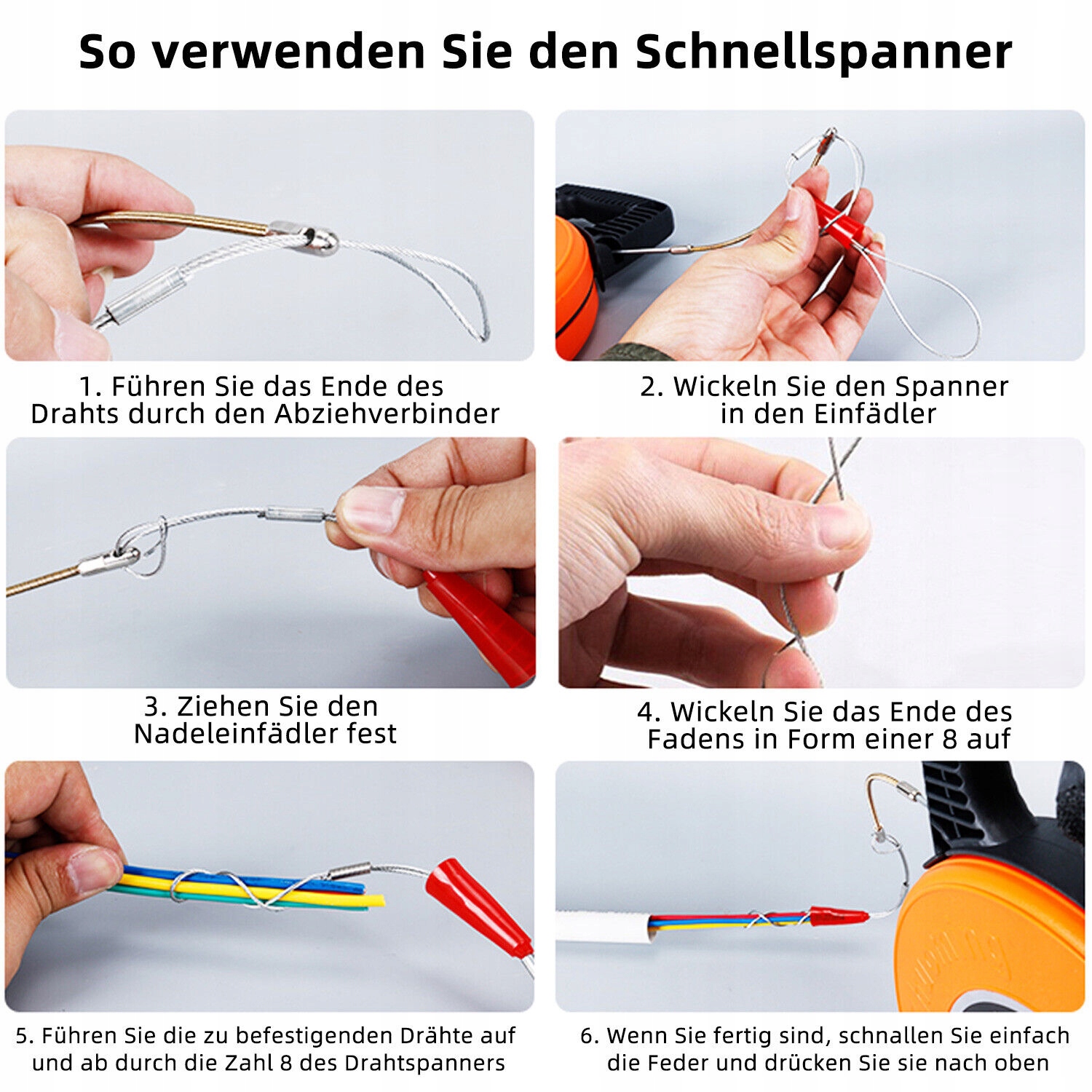 So verwenden Sie den Schnellspanner

1. Führen Sie das Ende des Drahts durch den Abziehverbinder

2. Wickeln Sie den Spanner in den Einfädler

3. Ziehen Sie den Nadeleinfädler fest

4. Wickeln Sie das Ende des Fadens in Form einer 8 auf

5. Führen Sie die zu befestigenden Drähte auf und ab durch die Zahl 8 des Drahtspanners

6. Wenn Sie fertig sind, schnallen Sie einfach die Feder und drücken Sie sie nach oben