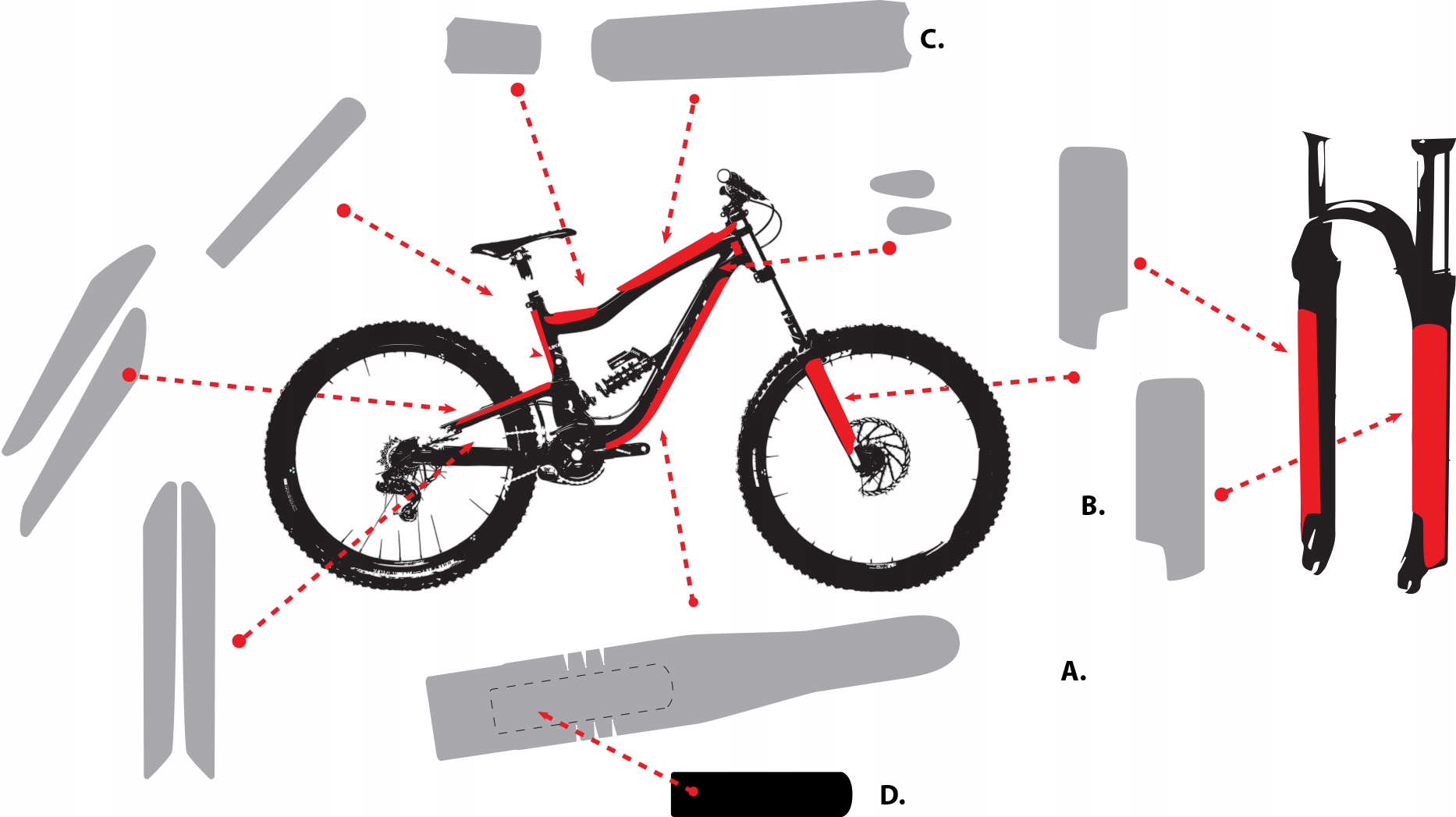 C.

B.

A.

D.