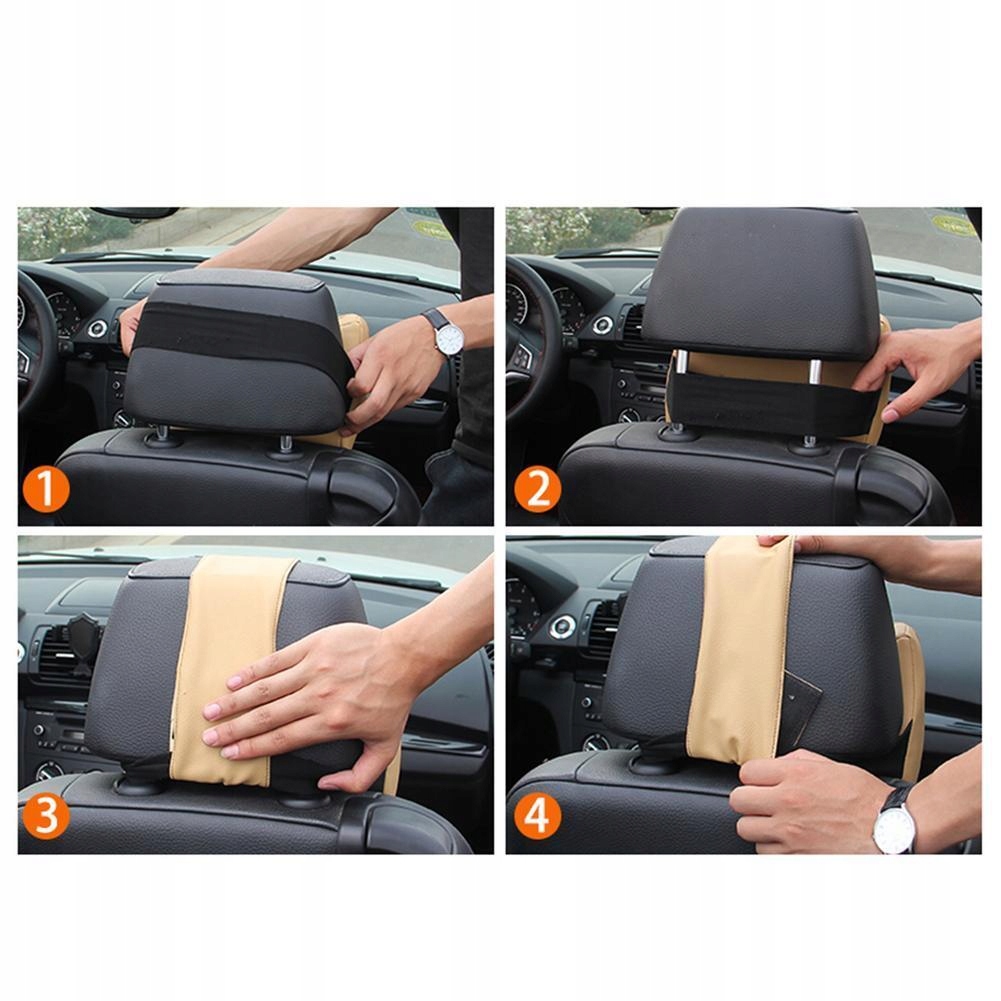 1

2

3

4