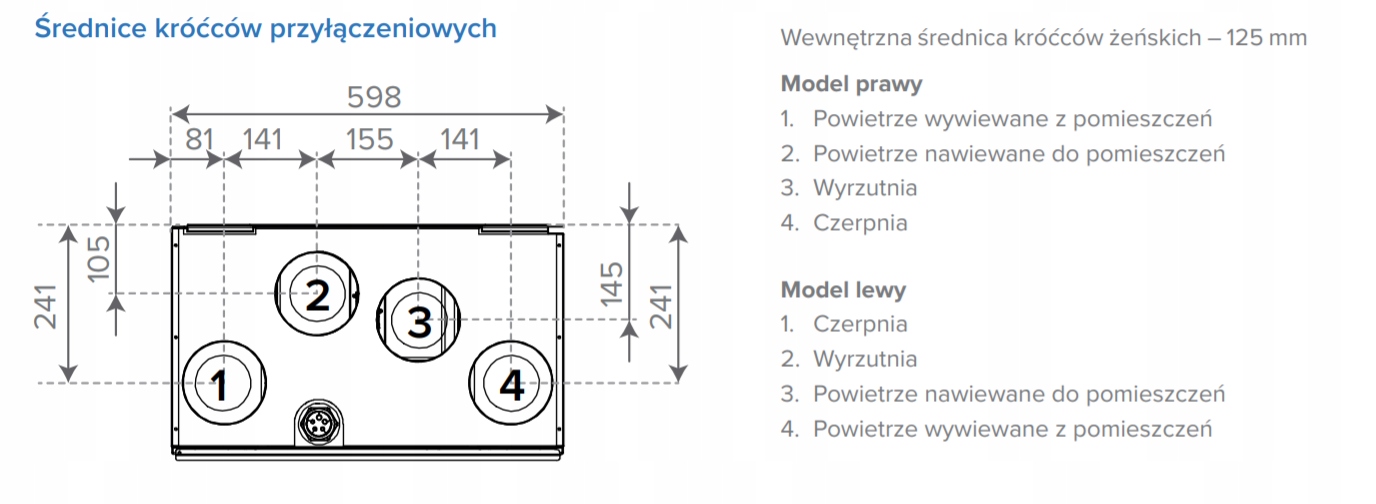 Średnice króćców przyłączeniowych

598
81 141 155 141
105
241
145
241
2
3
1
4

Wewnętrzna średnica króćców żeńskich – 125 mm

Model prawy
1. Powietrze wywiewane z pomieszczeń
2. Powietrze nawiewane do pomieszczeń
3. Wyrzutnia
4. Czerpnia

Model lewy
1. Czerpnia
2. Wyrzutnia
3. Powietrze nawiewane do pomieszczeń
4. Powietrze wywiewane z pomieszczeń