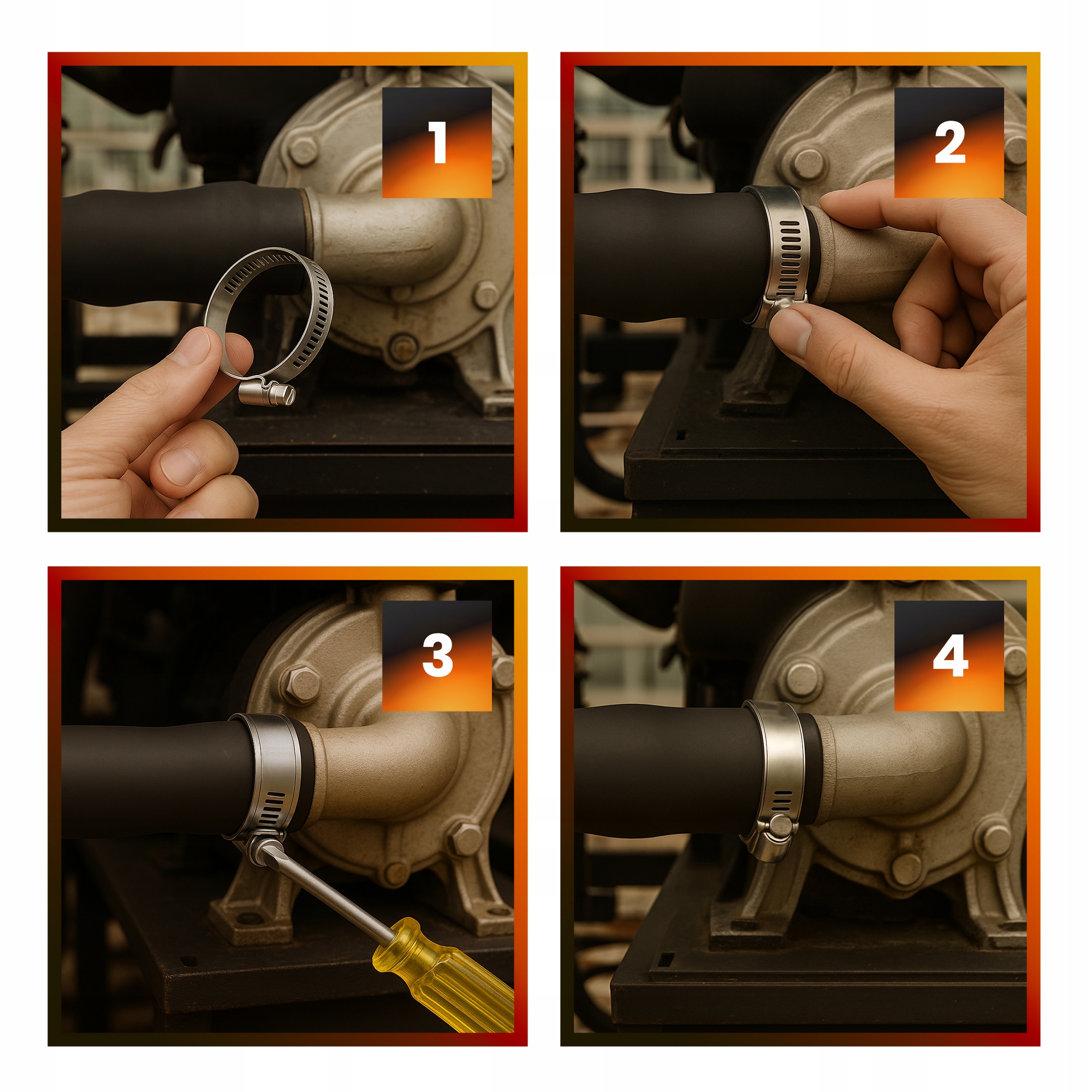 1

2

3

4