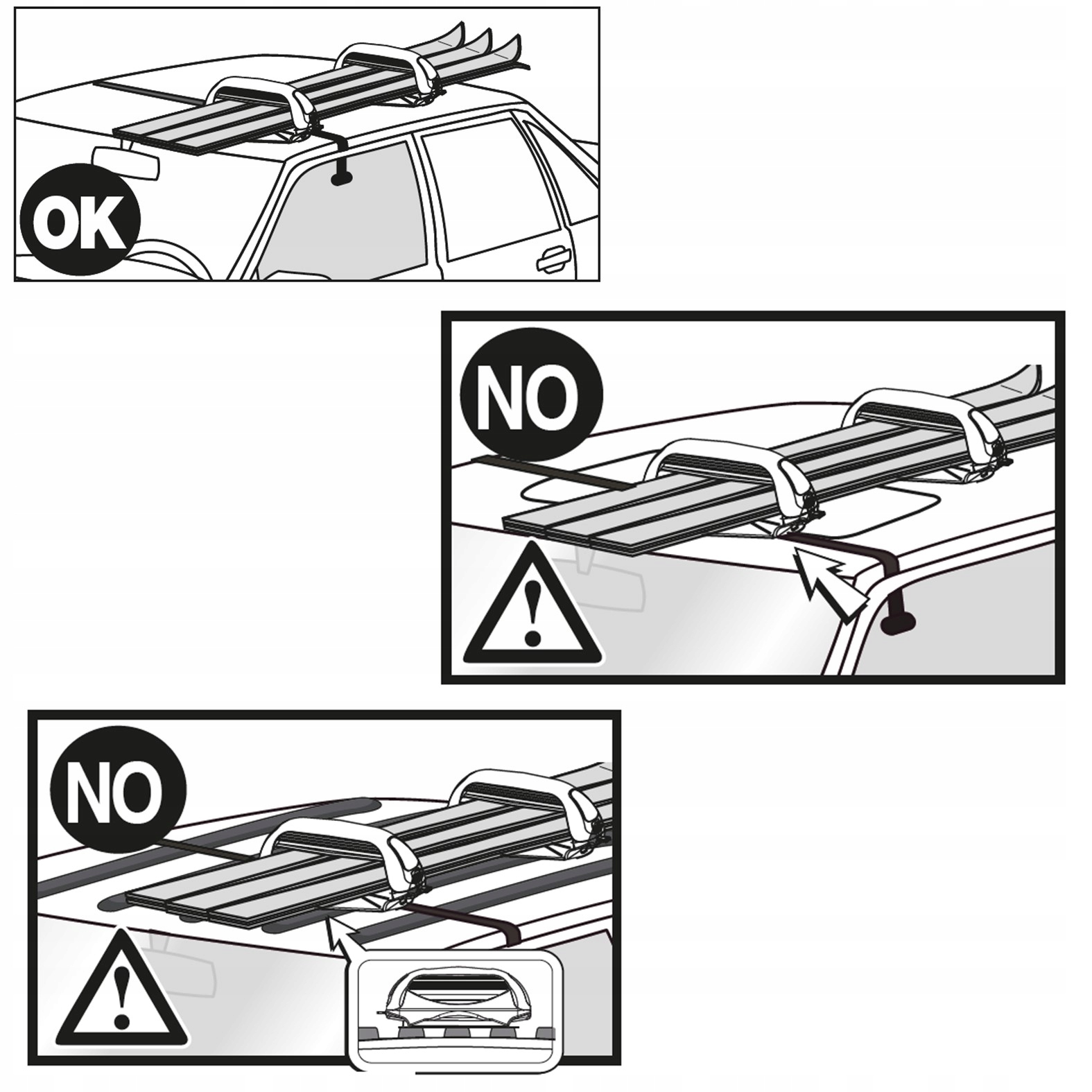 OK

NO

!

NO

!