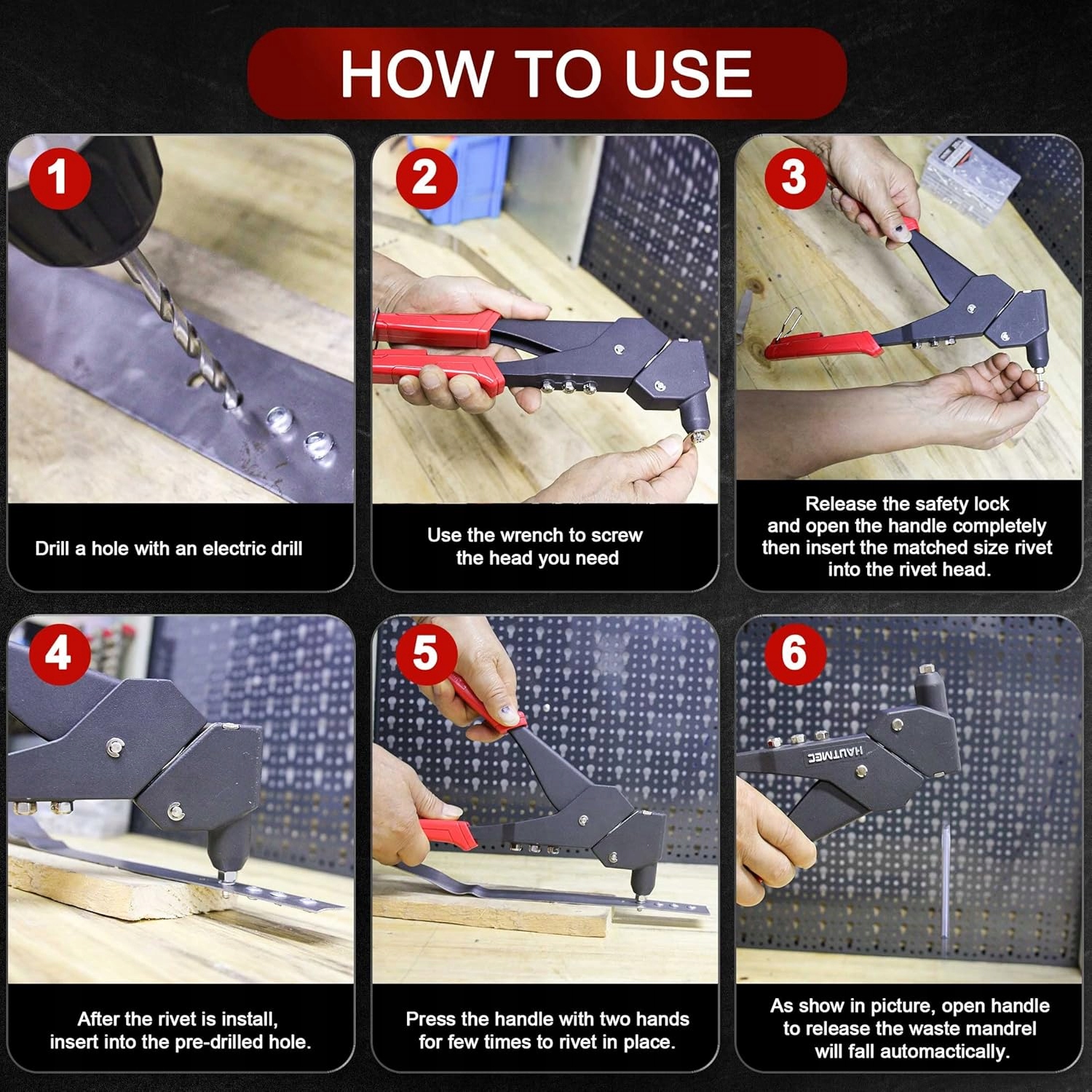 HOW TO USE

1

Drill a hole with an electric drill

2

Use the wrench to screw the head you need

3

Release the safety lock and open the handle completely then insert the matched size rivet into the rivet head.

4

After the rivet is install, insert into the pre-drilled hole.

5

Press the handle with two hands for few times to rivet in place.

6

HAUTMEC

As show in picture, open handle to release the waste mandrel will fall automactically.