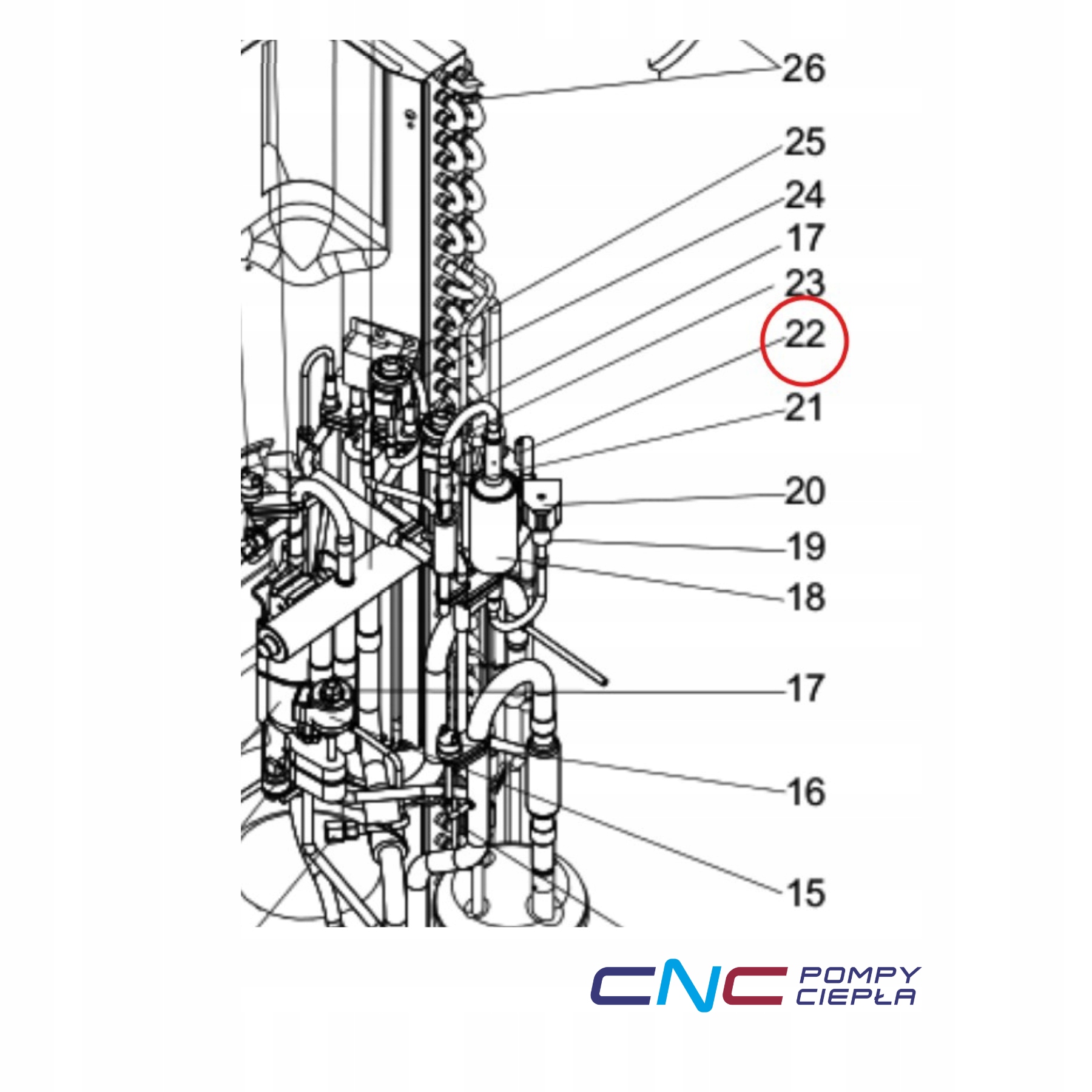 26
25
24
17
23
22
21
20
19
18
17
16
15

CNC POMPY CIEPŁA