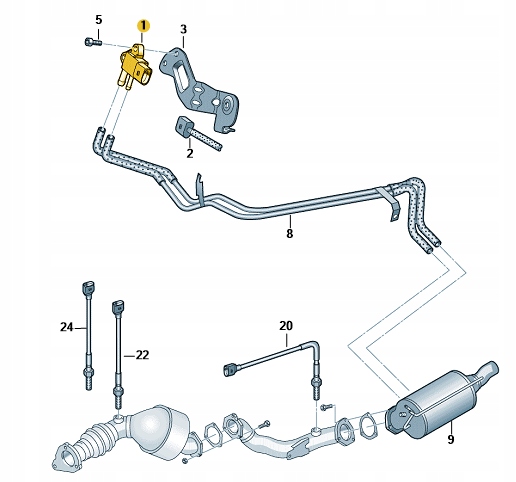 5
1
3
2
8
24
22
20
9