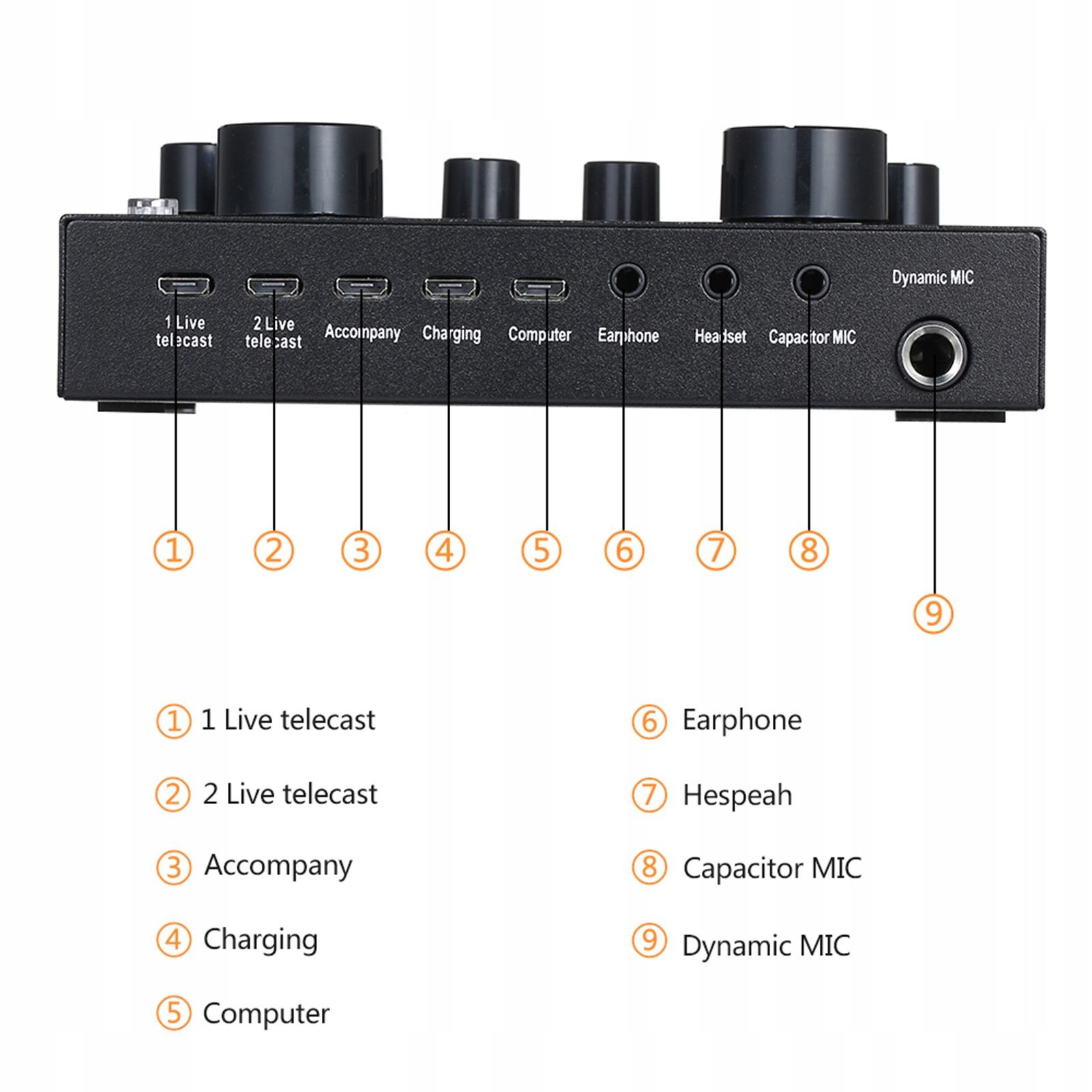 1 Live telecast

2 Live telecast

Accompany

Charging

Computer

Earphone

Headset

Capacitor MIC

Dynamic MIC

①

②

③

④

⑤

⑥

⑦

⑧

⑨

① 1 Live telecast

② 2 Live telecast

③ Accompany

④ Charging

⑤ Computer

⑥ Earphone

⑦ Hespeah

⑧ Capacitor MIC

⑨ Dynamic MIC