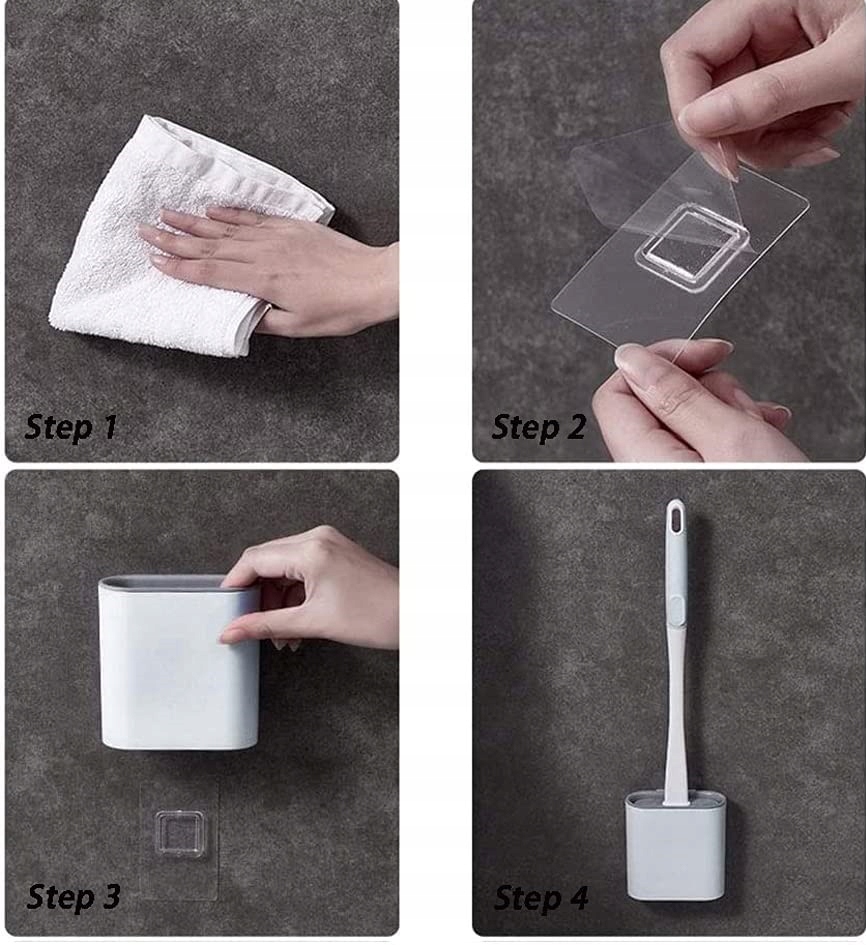 Step 1

Step 2

Step 3

Step 4