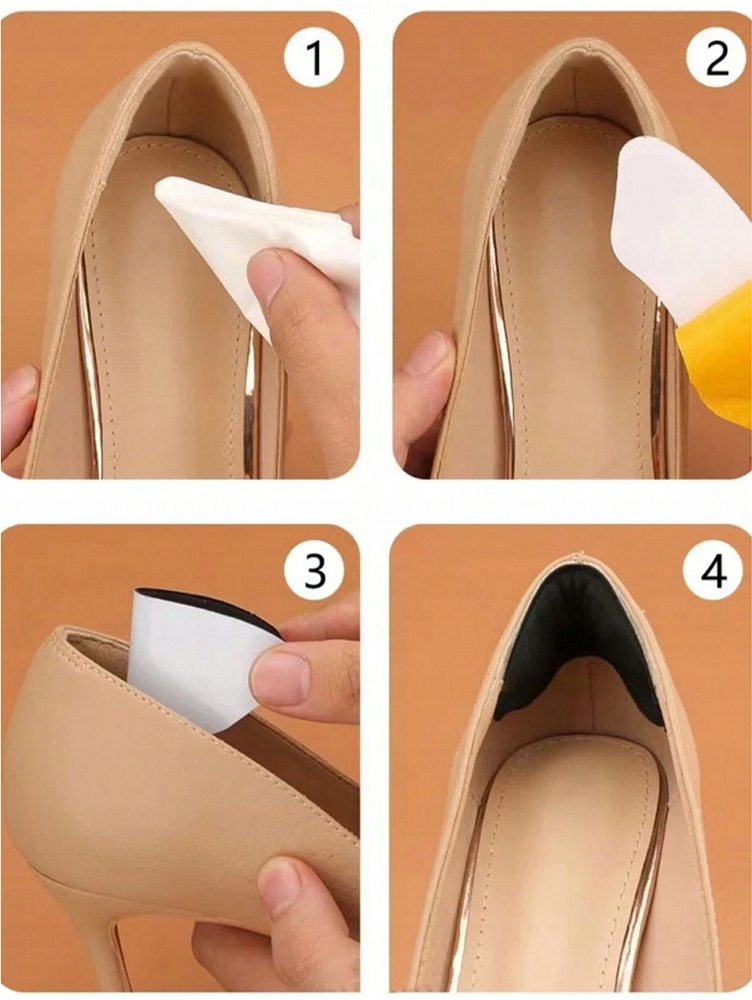 1

2

3

4