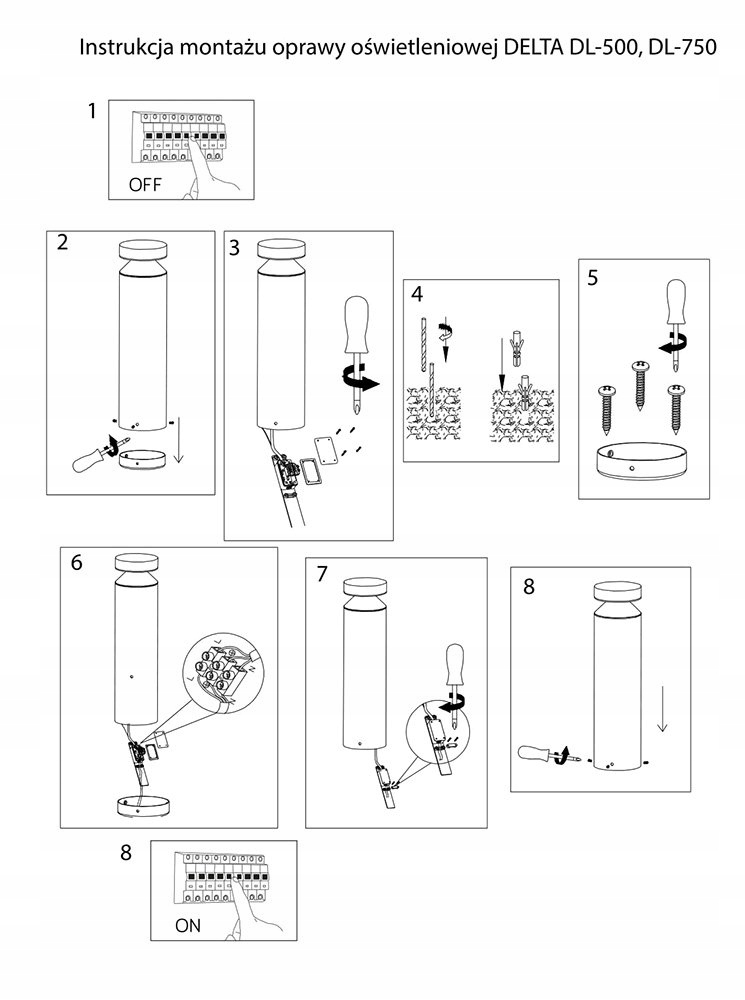 Instrukcja montażu oprawy oświetleniowej DELTA DL-500, DL-750

1

OFF

2

3

4

5

6

7

8

8

ON