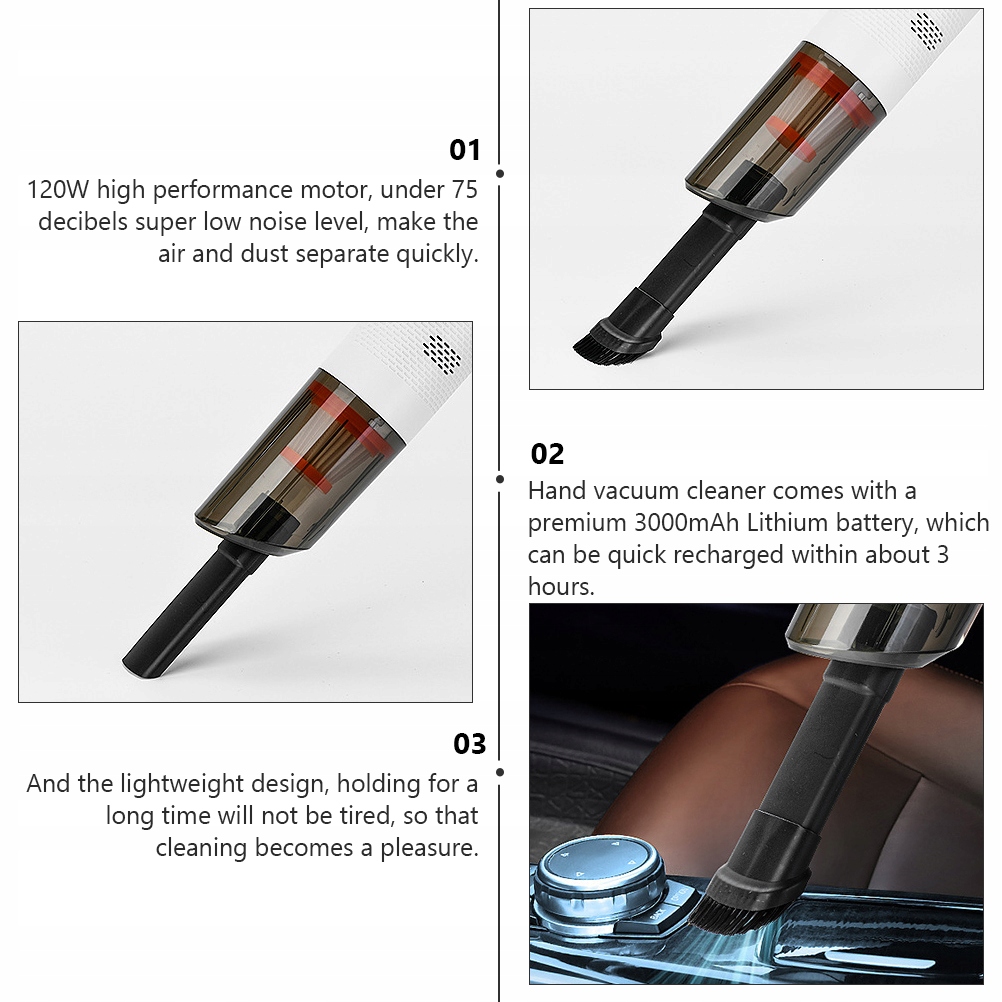 01
120W high performance motor, under 75 decibels super low noise level, make the air and dust separate quickly.

02
Hand vacuum cleaner comes with a premium 3000mAh Lithium battery, which can be quick recharged within about 3 hours.

03
And the lightweight design, holding for a long time will not be tired, so that cleaning becomes a pleasure.