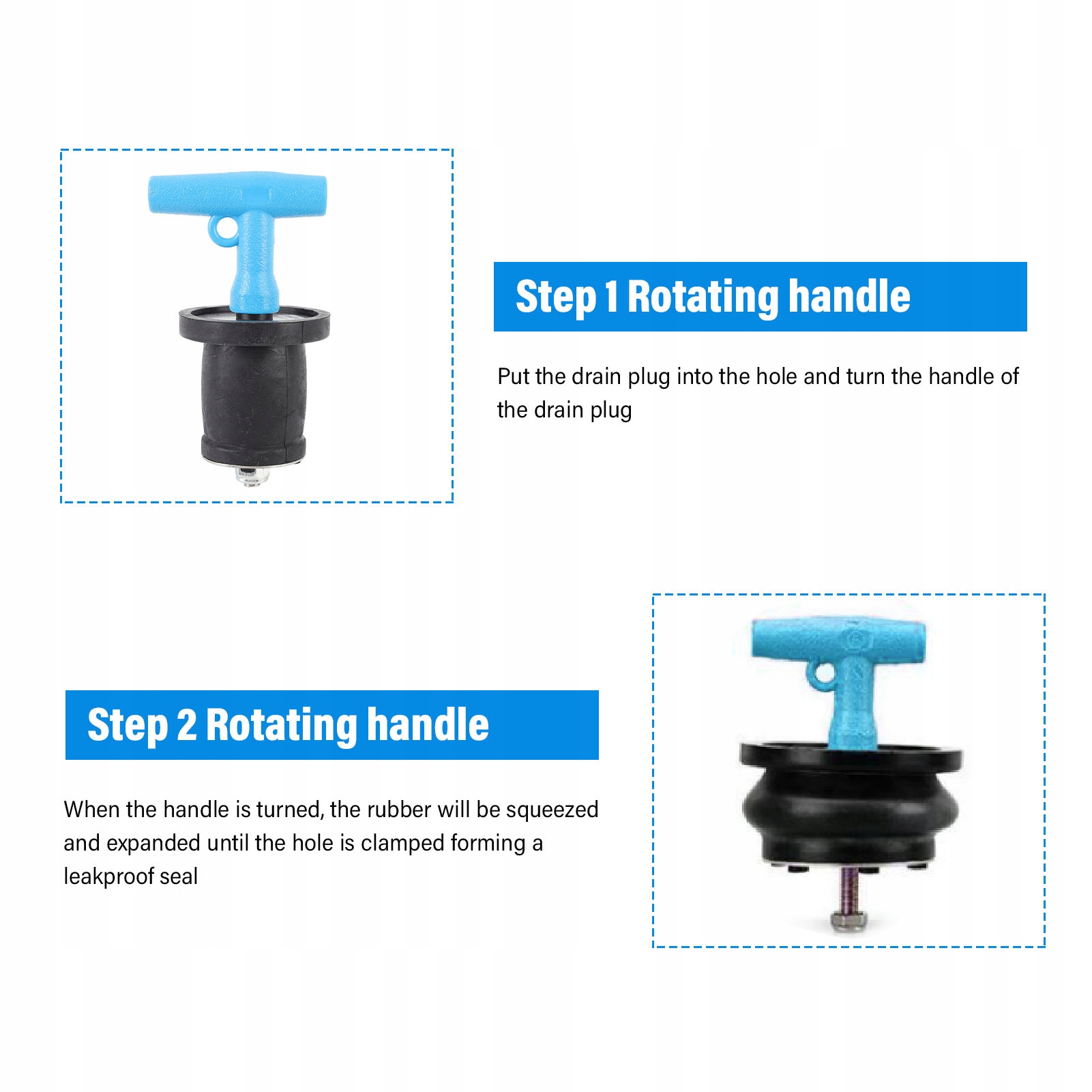 Step 1 Rotating handle

Put the drain plug into the hole and turn the handle of the drain plug

Step 2 Rotating handle

When the handle is turned, the rubber will be squeezed and expanded until the hole is clamped forming a leakproof seal