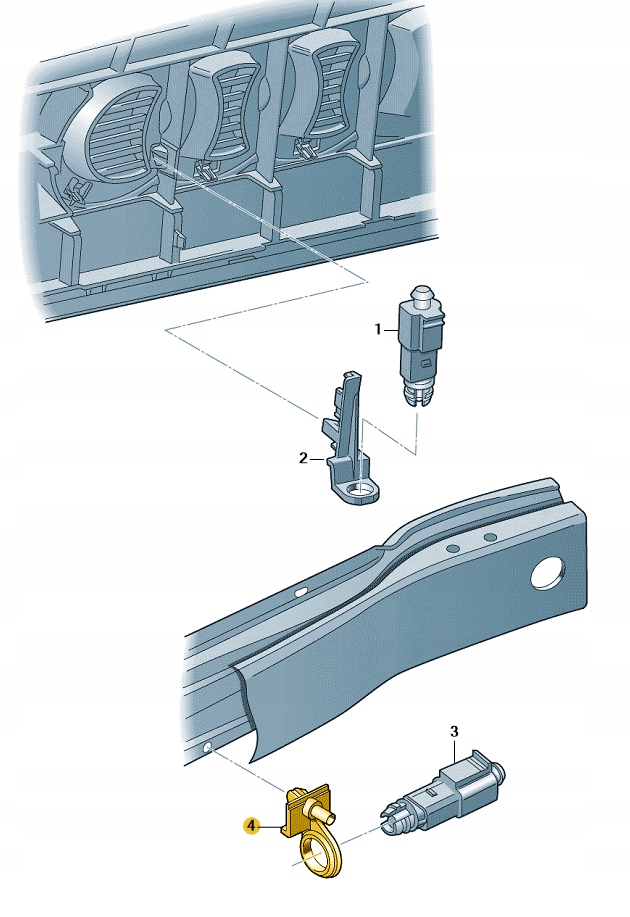 1
2
3
4