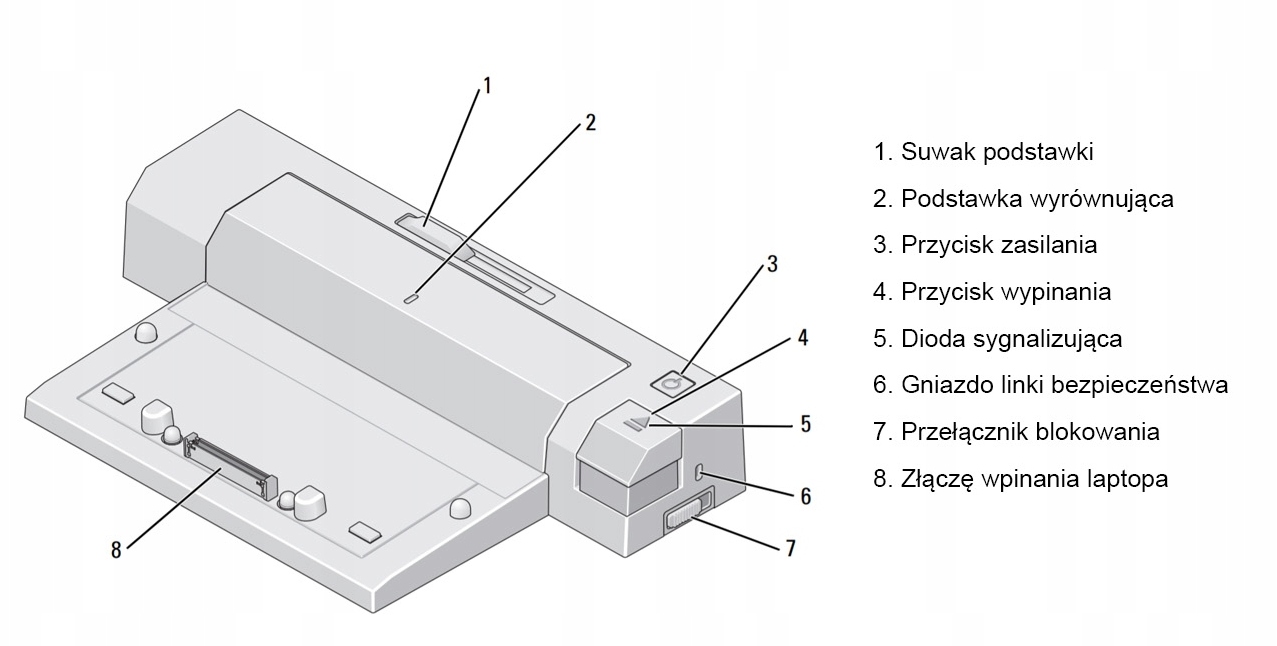 1
2
3
4
5
6
7
8

1. Suwak podstawki
2. Podstawka wyrównująca
3. Przycisk zasilania
4. Przycisk wypinania
5. Dioda sygnalizująca
6. Gniazdo linki bezpieczeństwa
7. Przełącznik blokowania
8. Złączę wpinania laptopa