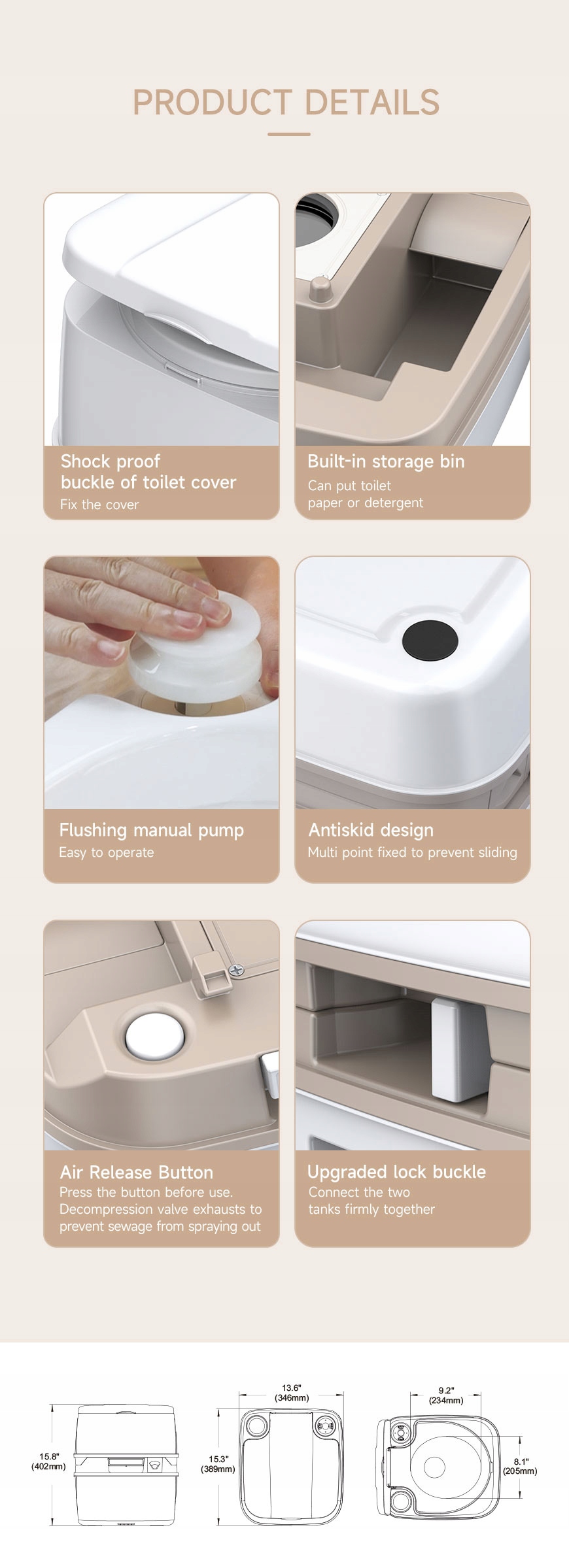 PRODUCT DETAILS

Shock proof buckle of toilet cover
Fix the cover

Built-in storage bin
Can put toilet paper or detergent

Flushing manual pump
Easy to operate

Antiskid design
Multi point fixed to prevent sliding

Air Release Button
Press the button before use. Decompression valve exhausts to prevent sewage from spraying out

Upgraded lock buckle
Connect the two tanks firmly together

15.8"
(402mm)

13.6"
(346mm)

15.3"
(389mm)

9.2"
(234mm)

8.1"
(205mm)