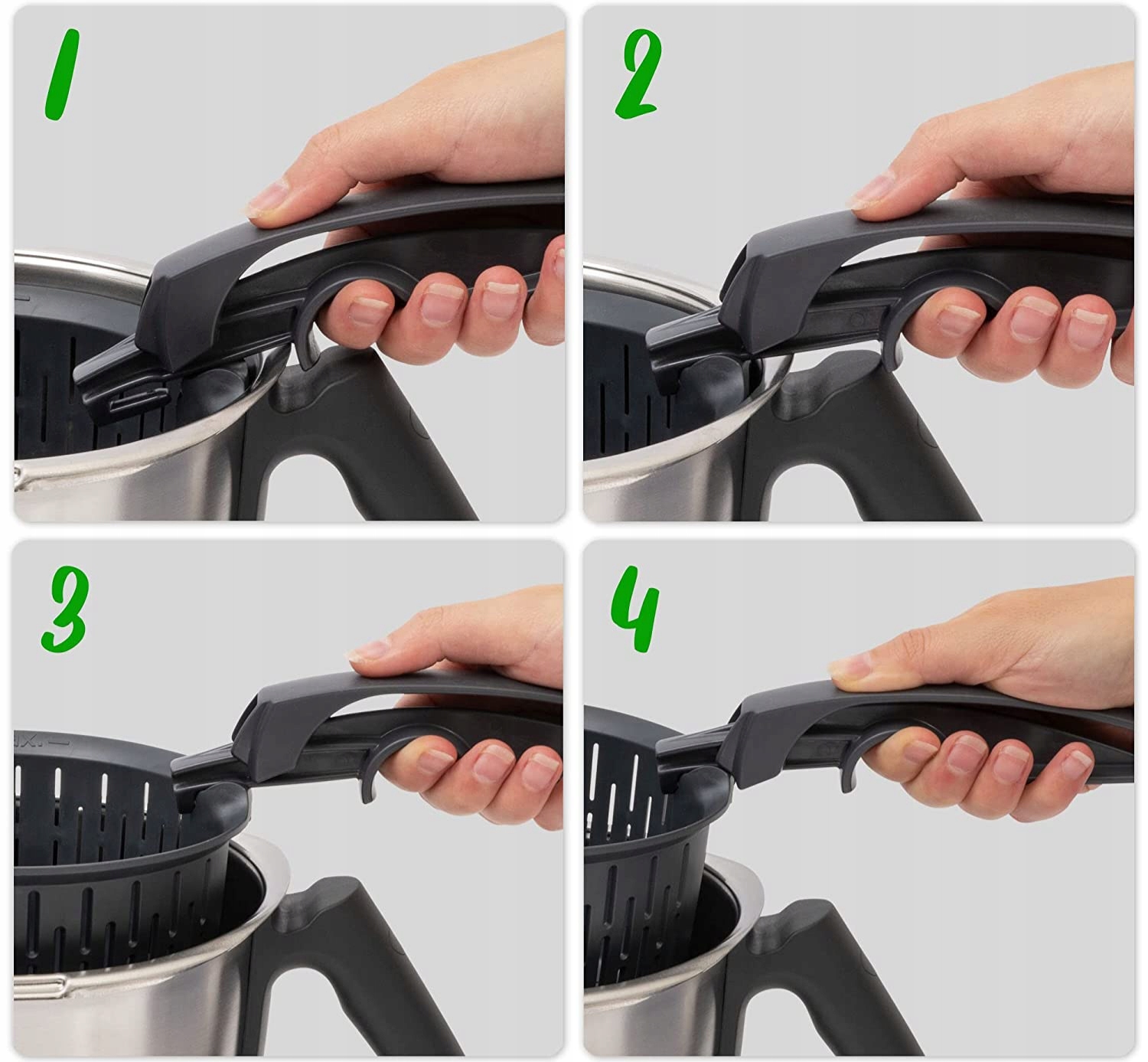 1

2

3

4