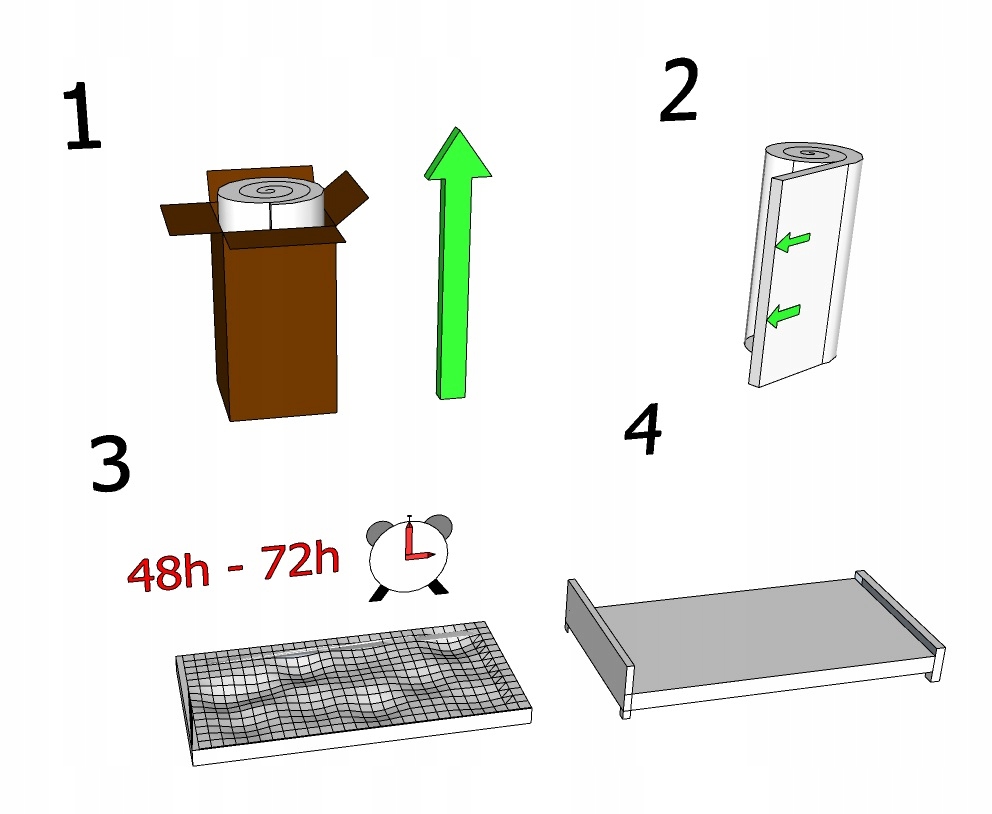 1

2

3

48h - 72h

4