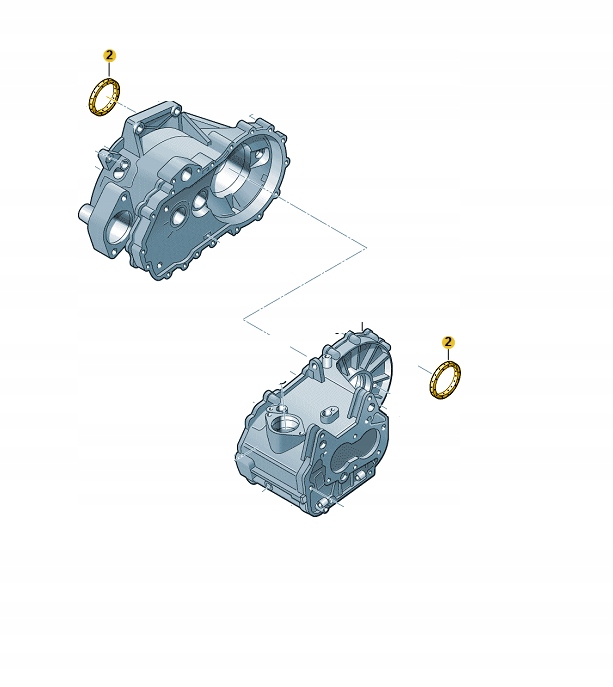 2

2