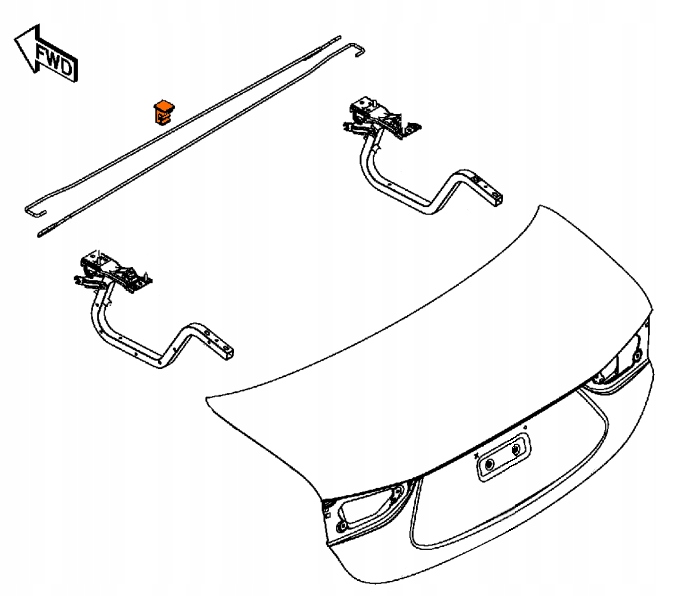 FWD