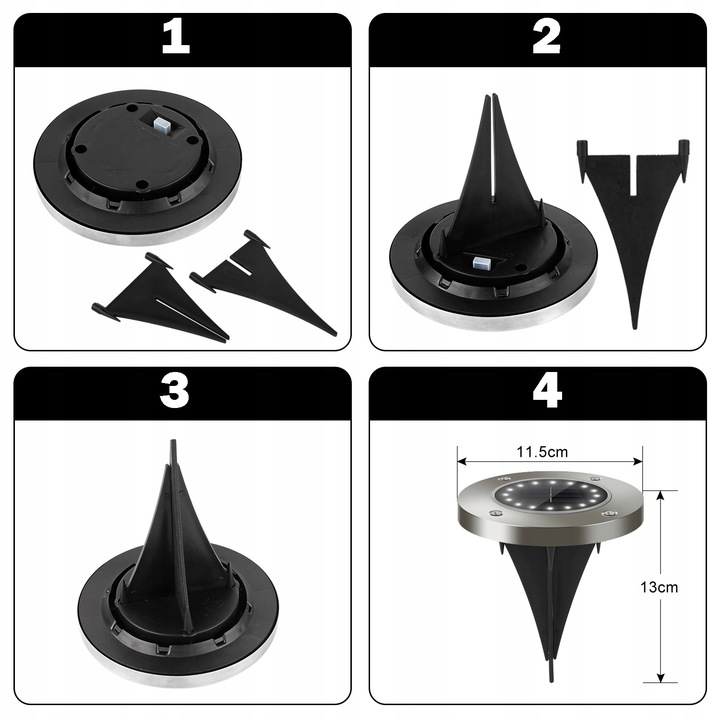 1

2

3

4

11.5cm

13cm