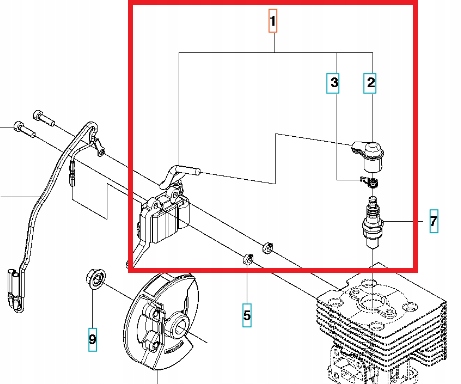 1
3
2
7
5
9