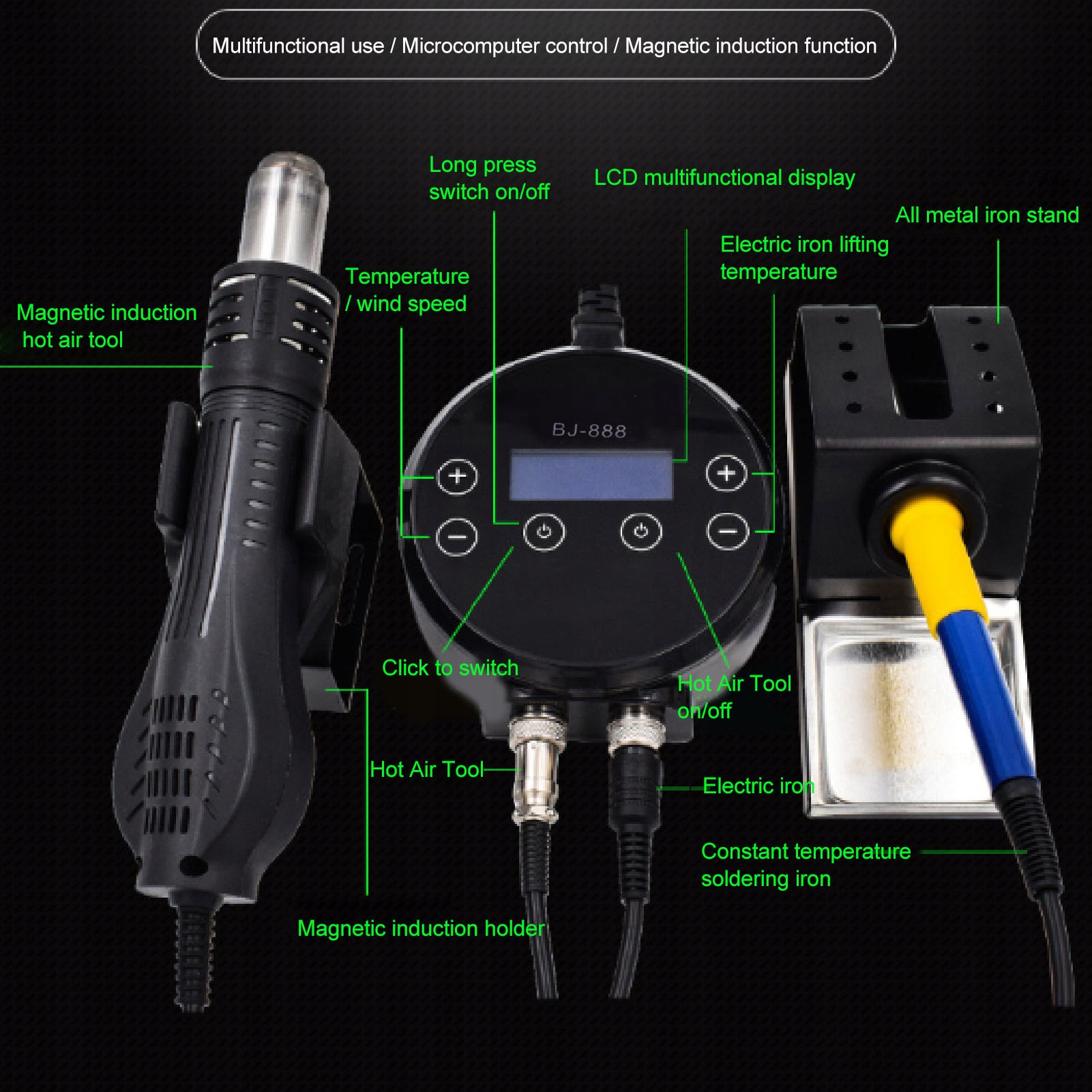 Multifunctional use / Microcomputer control / Magnetic induction function

Long press switch on/off

LCD multifunctional display

All metal iron stand

Electric iron lifting temperature

Temperature / wind speed

Magnetic induction hot air tool

BJ-888

Click to switch

Hot Air Tool on/off

Hot Air Tool

Electric iron

Constant temperature soldering iron

Magnetic induction holder