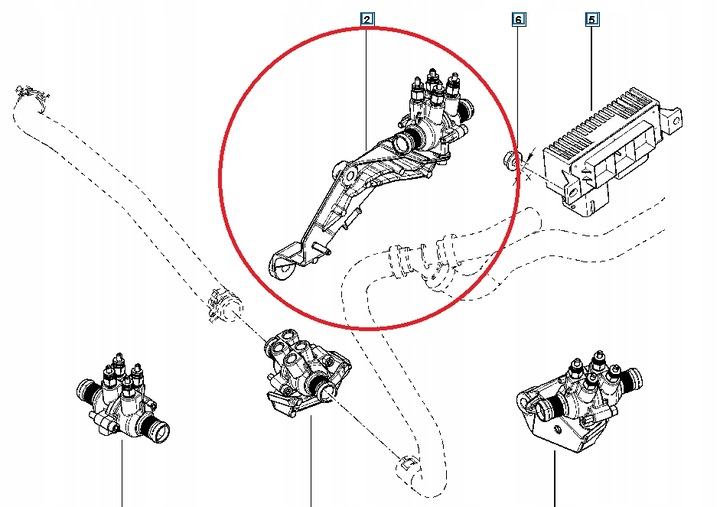 2
6
5