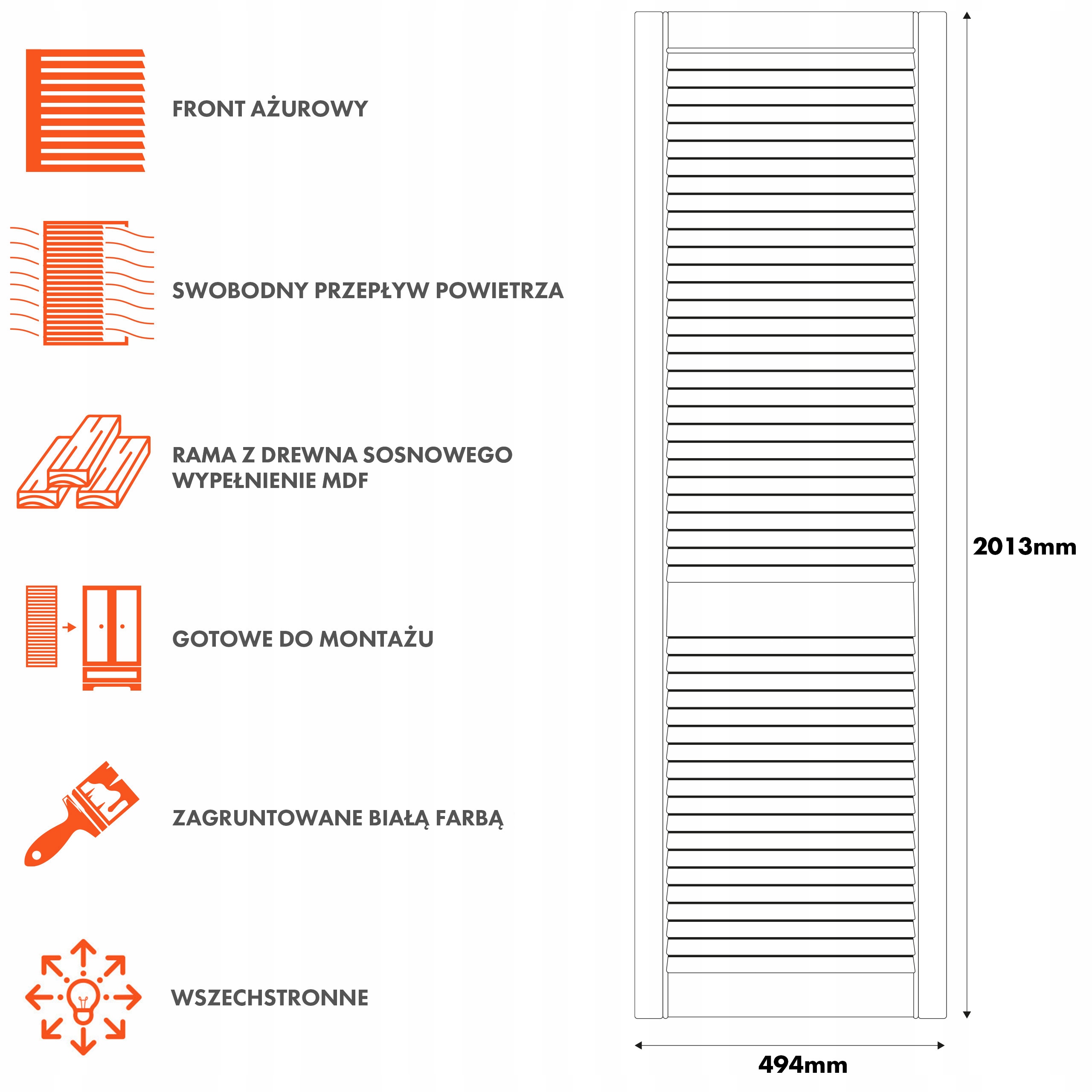 FRONT AŻUROWY

SWOBODNY PRZEPŁYW POWIETRZA

RAMA Z DREWNA SOSNOWEGO
WYPEŁNIENIE MDF

GOTOWE DO MONTAŻU

ZAGRUNTOWANE BIAŁĄ FARBĄ

WSZECHSTRONNE

2013mm

494mm