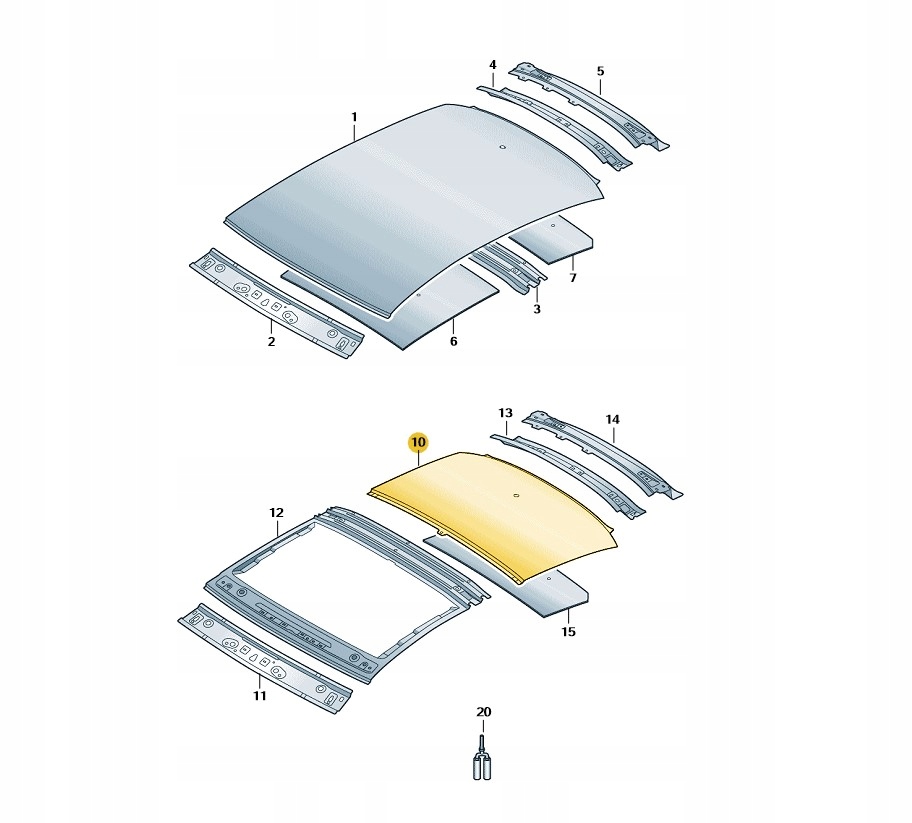 4
5
1
7
3
2
6
13
14
10
12
15
11
20