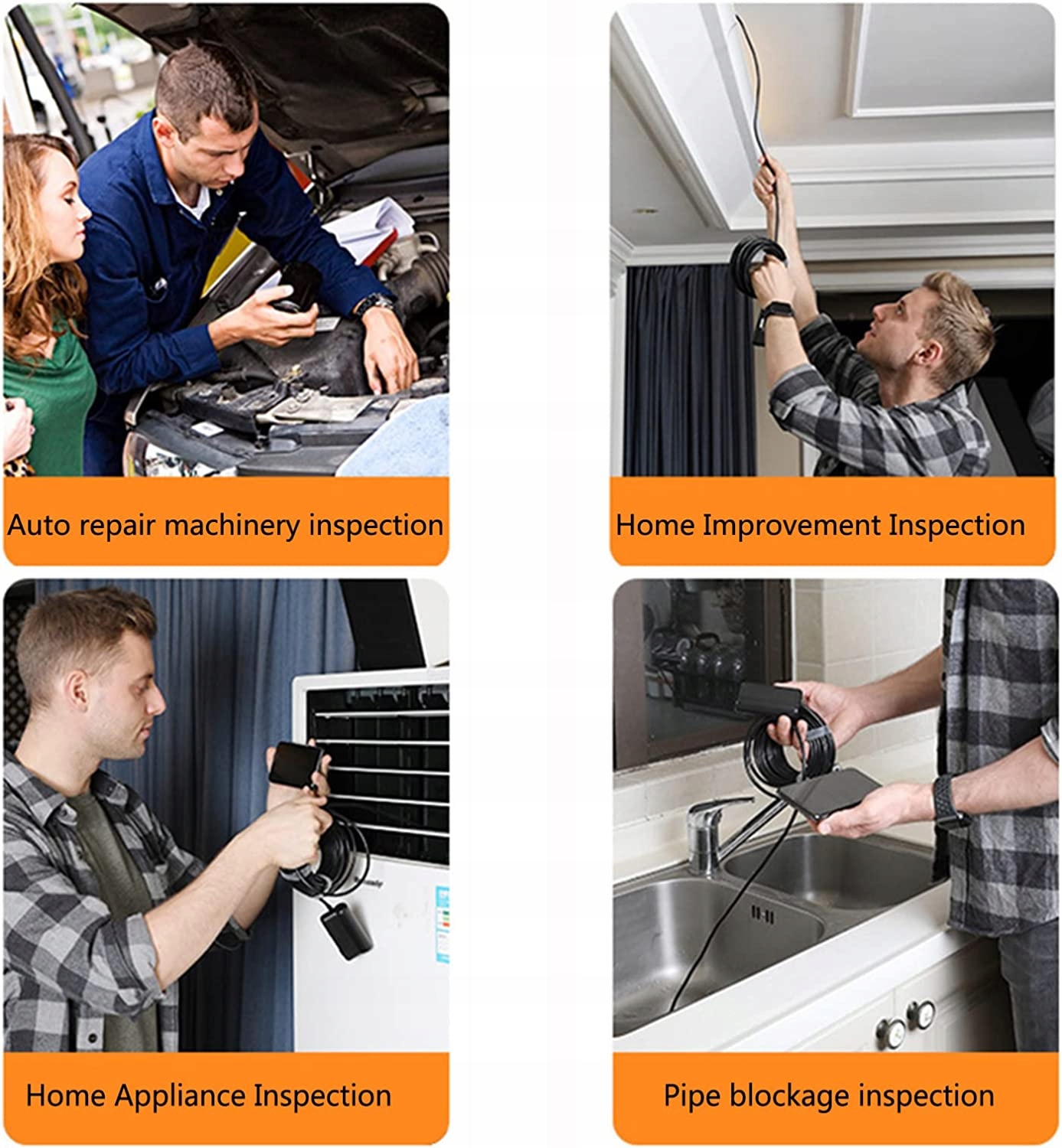 Auto repair machinery inspection

Home Improvement Inspection

Home Appliance Inspection

Pipe blockage inspection