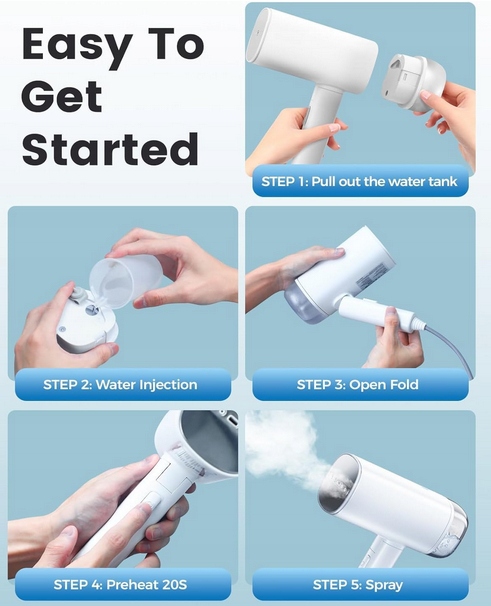 Easy To Get Started

STEP 1: Pull out the water tank

STEP 2: Water Injection

STEP 3: Open Fold

STEP 4: Preheat 20S

STEP 5: Spray