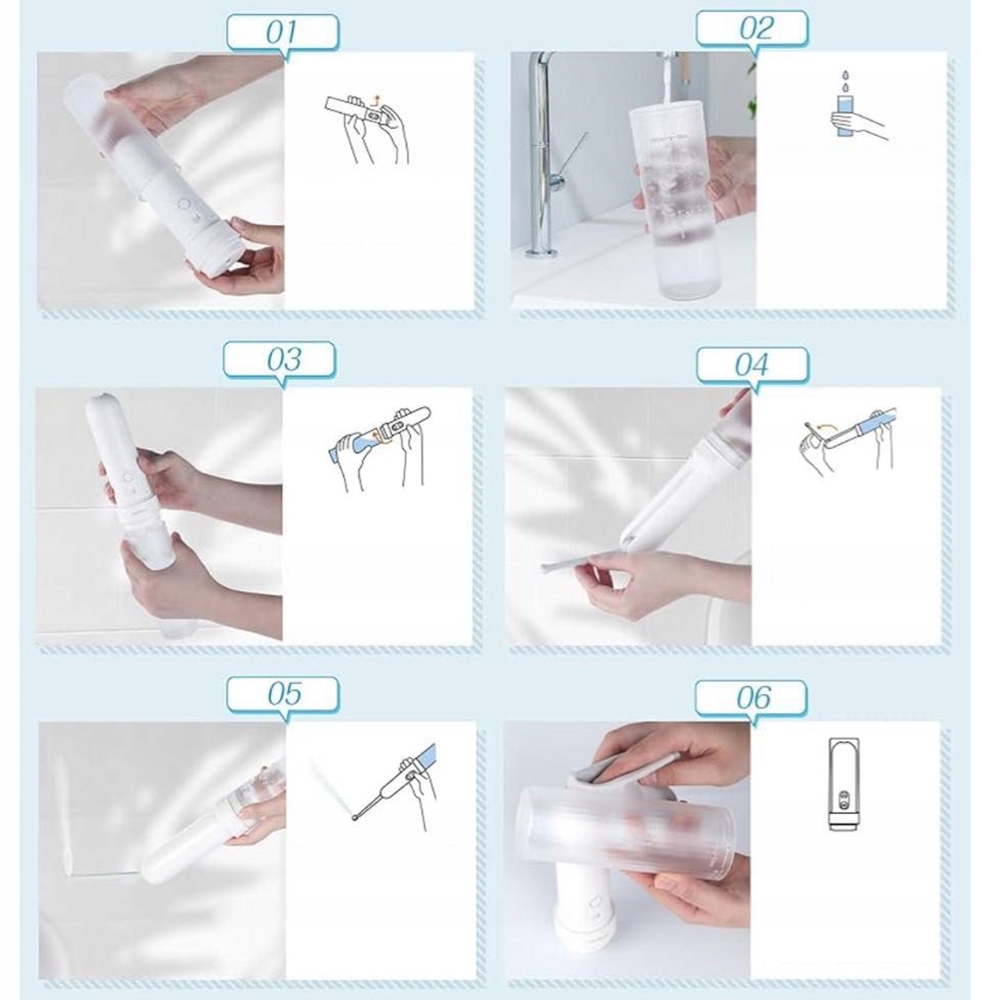 01

02

03

04

05

06