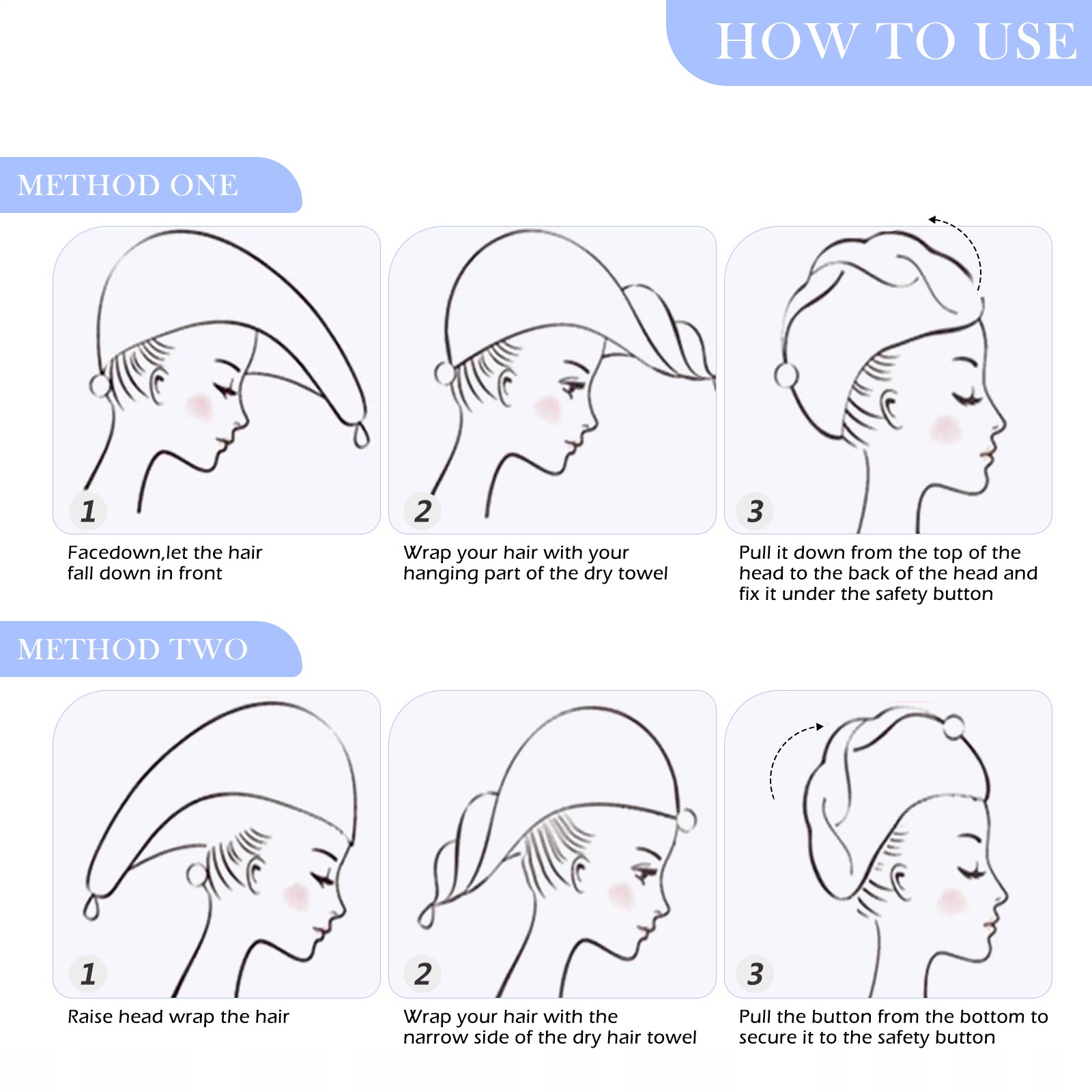 HOW TO USE

METHOD ONE

1
Facedown,let the hair fall down in front

2
Wrap your hair with your hanging part of the dry towel

3
Pull it down from the top of the head to the back of the head and fix it under the safety button

METHOD TWO

1
Raise head wrap the hair

2
Wrap your hair with the narrow side of the dry hair towel

3
Pull the button from the bottom to secure it to the safety button