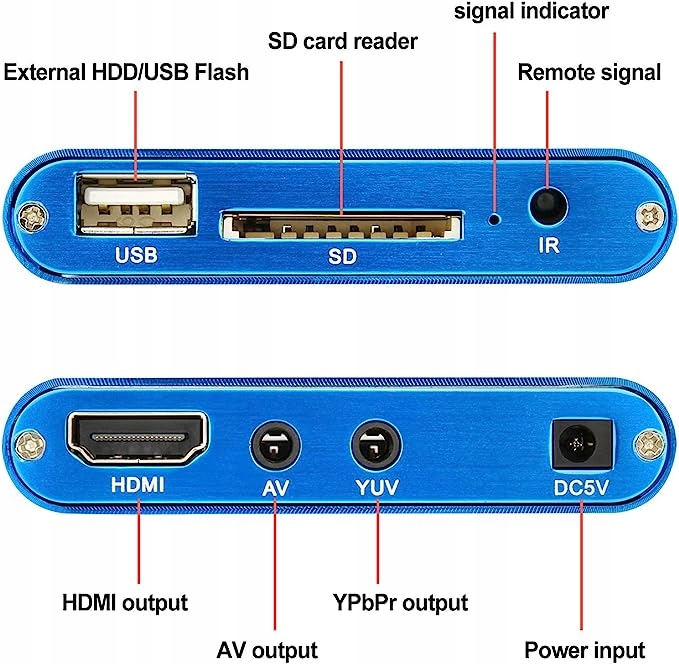 signal indicator

SD card reader

External HDD/USB Flash

Remote signal

USB

SD

IR

HDMI

AV

YUV

DC5V

HDMI output

YPbPr output

AV output

Power input