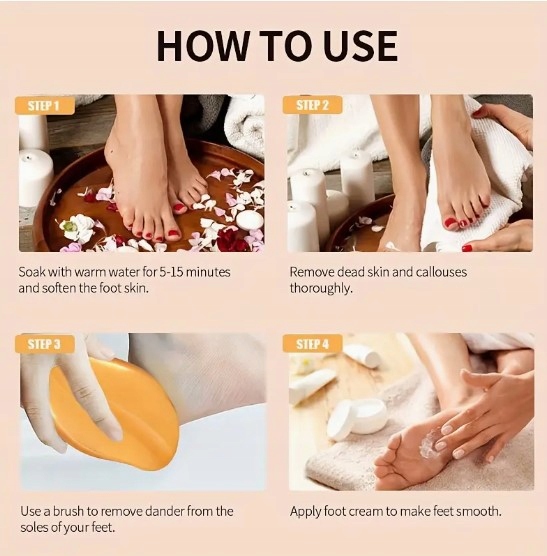 HOW TO USE

STEP 1

Soak with warm water for 5-15 minutes and soften the foot skin.

STEP 2

Remove dead skin and callouses thoroughly.

STEP 3

Use a brush to remove dander from the soles of your feet.

STEP 4

Apply foot cream to make feet smooth.